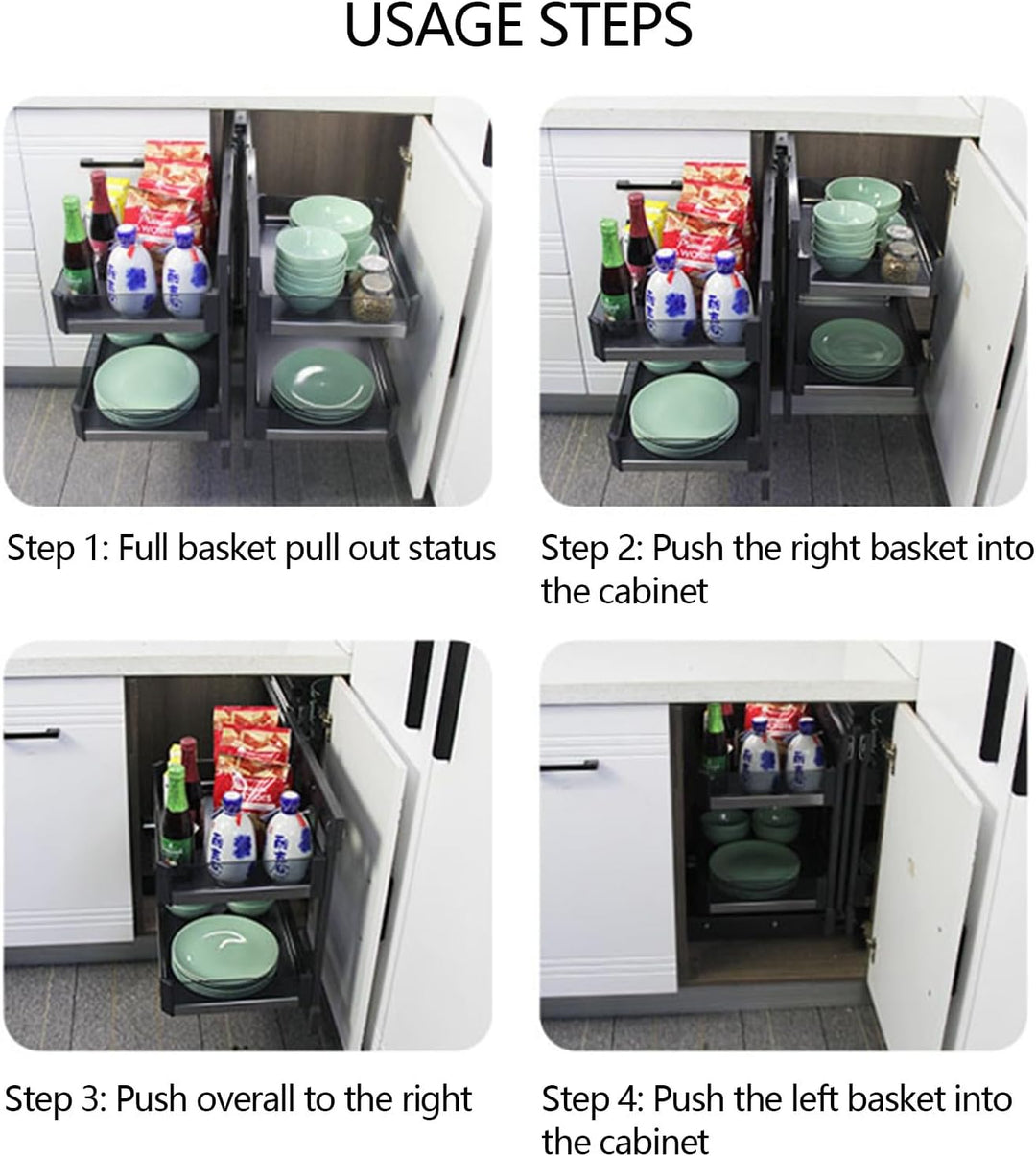 USAGE STEPS

Step 1: Full basket pull out status

Step 2: Push the right basket into the cabinet

Step 3: Push overall to the right

Step 4: Push the left basket into the cabinet