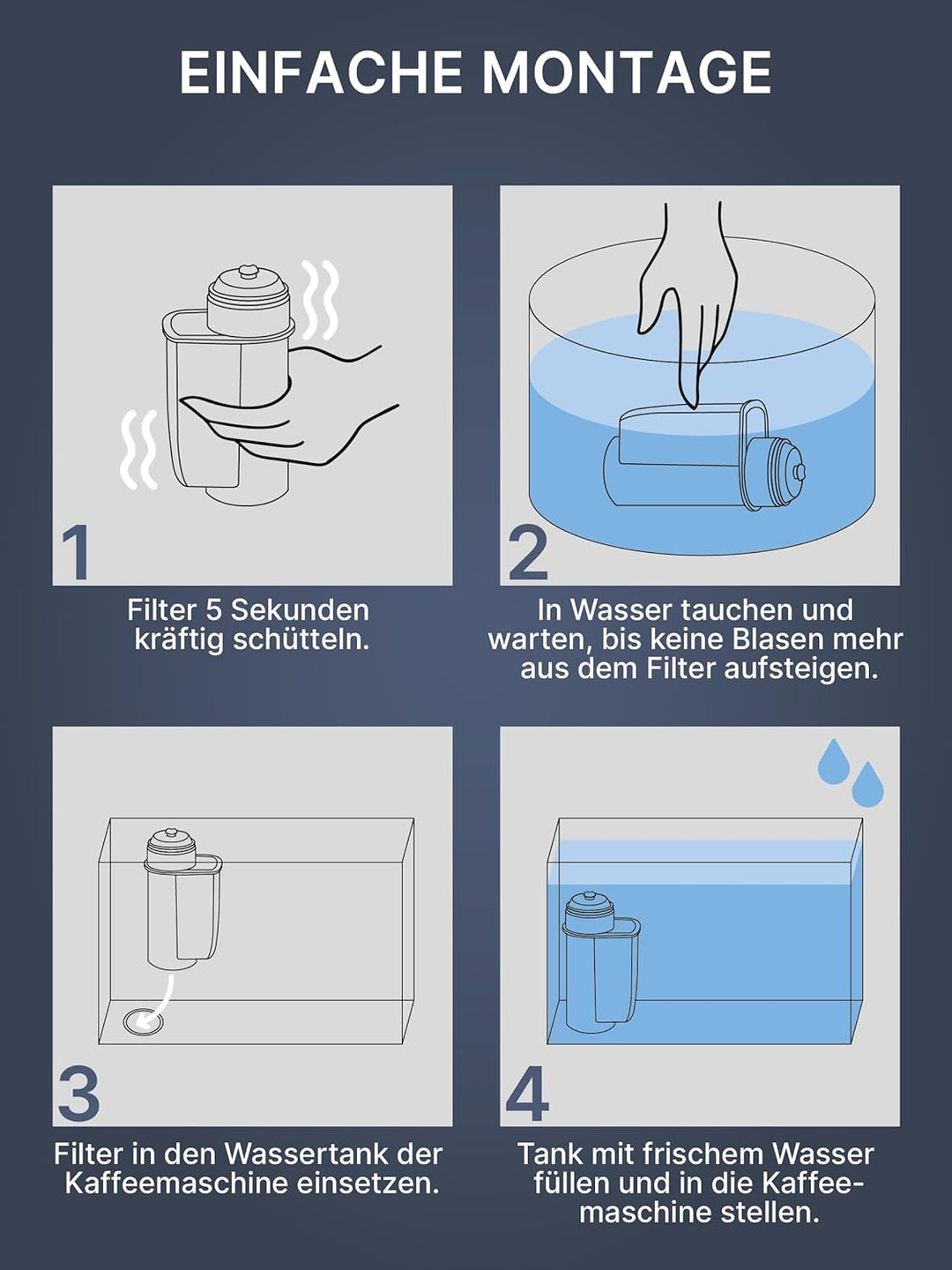 EINFACHE MONTAGE

1

Filter 5 Sekunden kräftig schütteln.

2

In Wasser tauchen und warten, bis keine Blasen mehr aus dem Filter aufsteigen.

3

Filter in den Wassertank der Kaffeemaschine einsetzen.

4

Tank mit frischem Wasser füllen und in die Kaffeemaschine stellen.