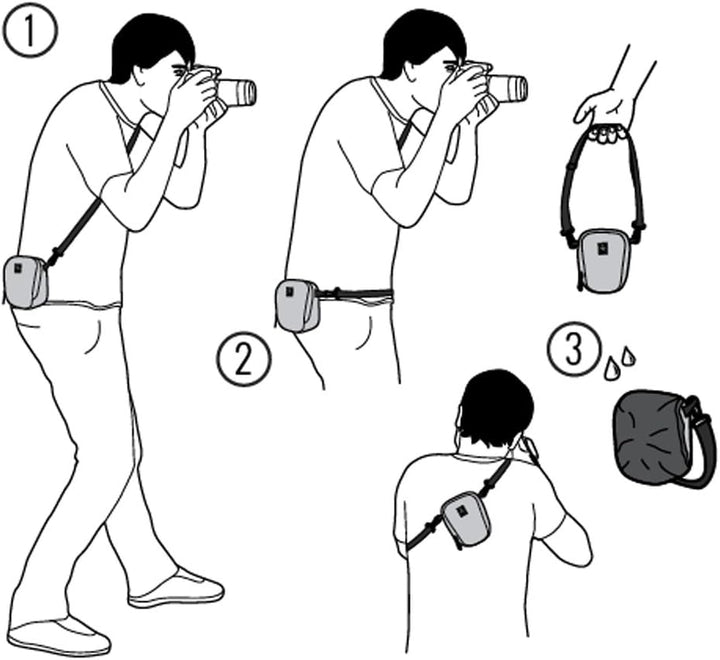 1

2

3