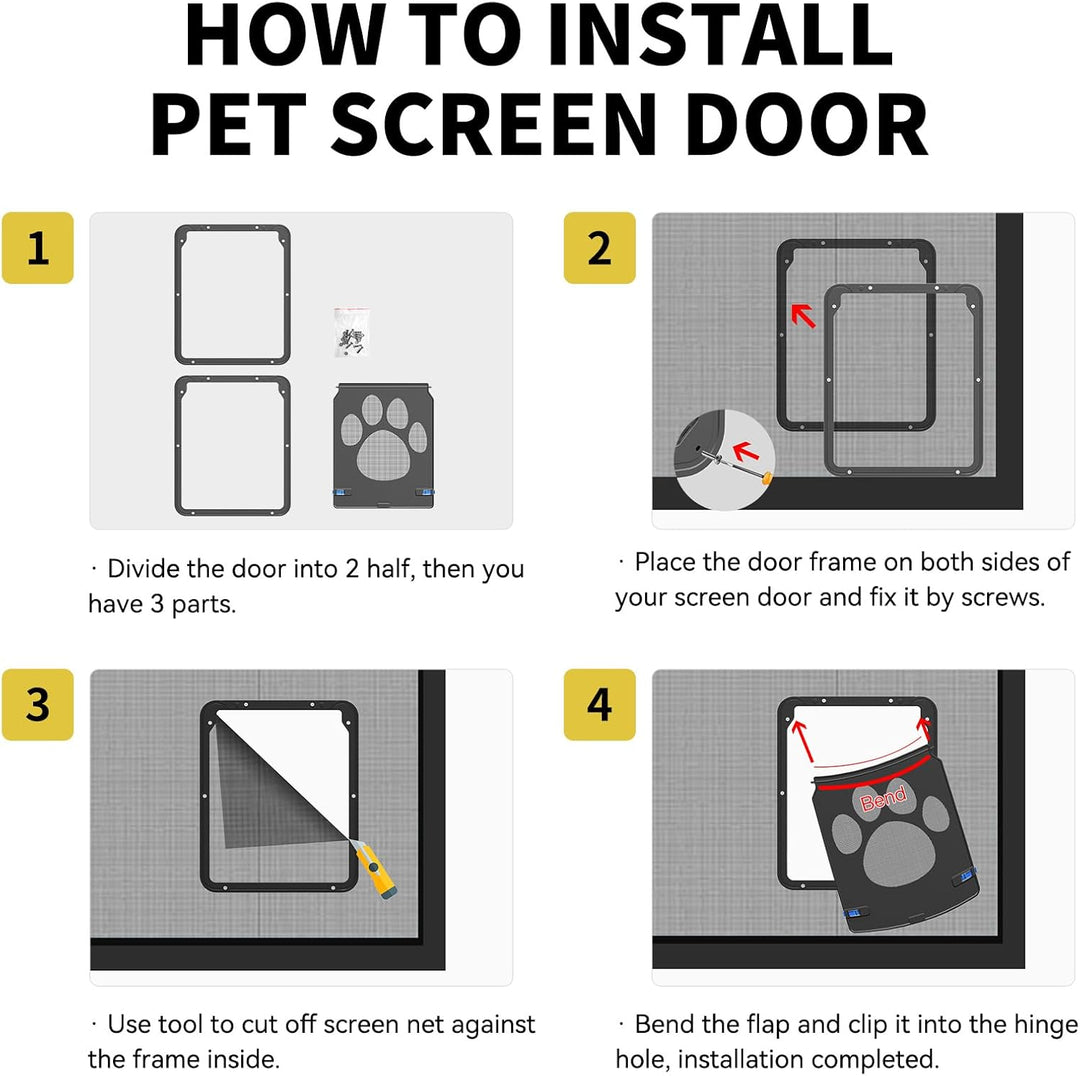 HOW TO INSTALL
PET SCREEN DOOR

1

· Divide the door into 2 half, then you have 3 parts.

2

· Place the door frame on both sides of your screen door and fix it by screws.

3

· Use tool to cut off screen net against the frame inside.

4

Bend

· Bend the flap and clip it into the hinge hole, installation completed.