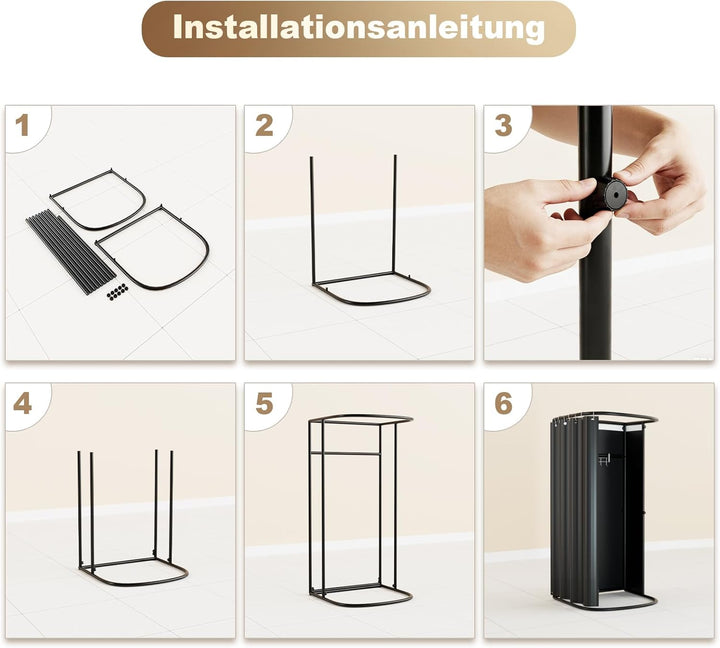 Installationsanleitung

1

2

3

4

5

6