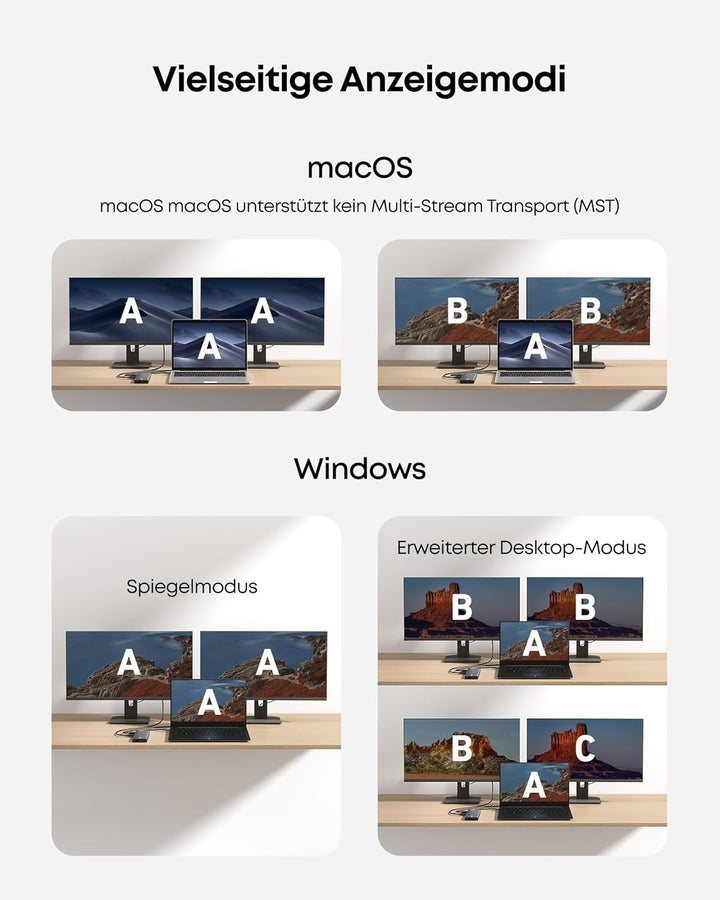 Vielseitige Anzeigemodi

macOS

macOS macOS unterstützt kein Multi-Stream Transport (MST)

A A
A

B B
A

Windows

Spiegelmodus

A A
A

Erweiterter Desktop-Modus

B B
A

B C
A