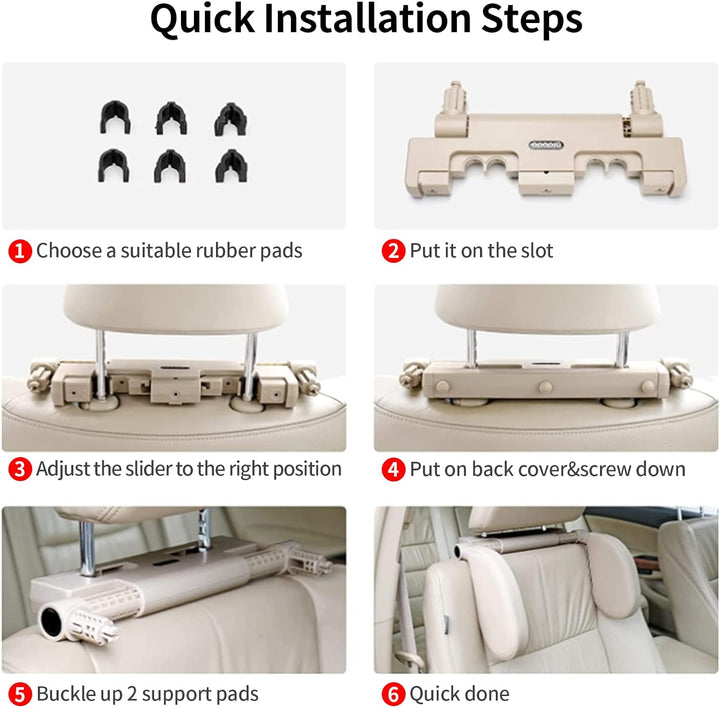 Quick Installation Steps

1 Choose a suitable rubber pads

2 Put it on the slot

3 Adjust the slider to the right position

4 Put on back cover&screw down

5 Buckle up 2 support pads

6 Quick done