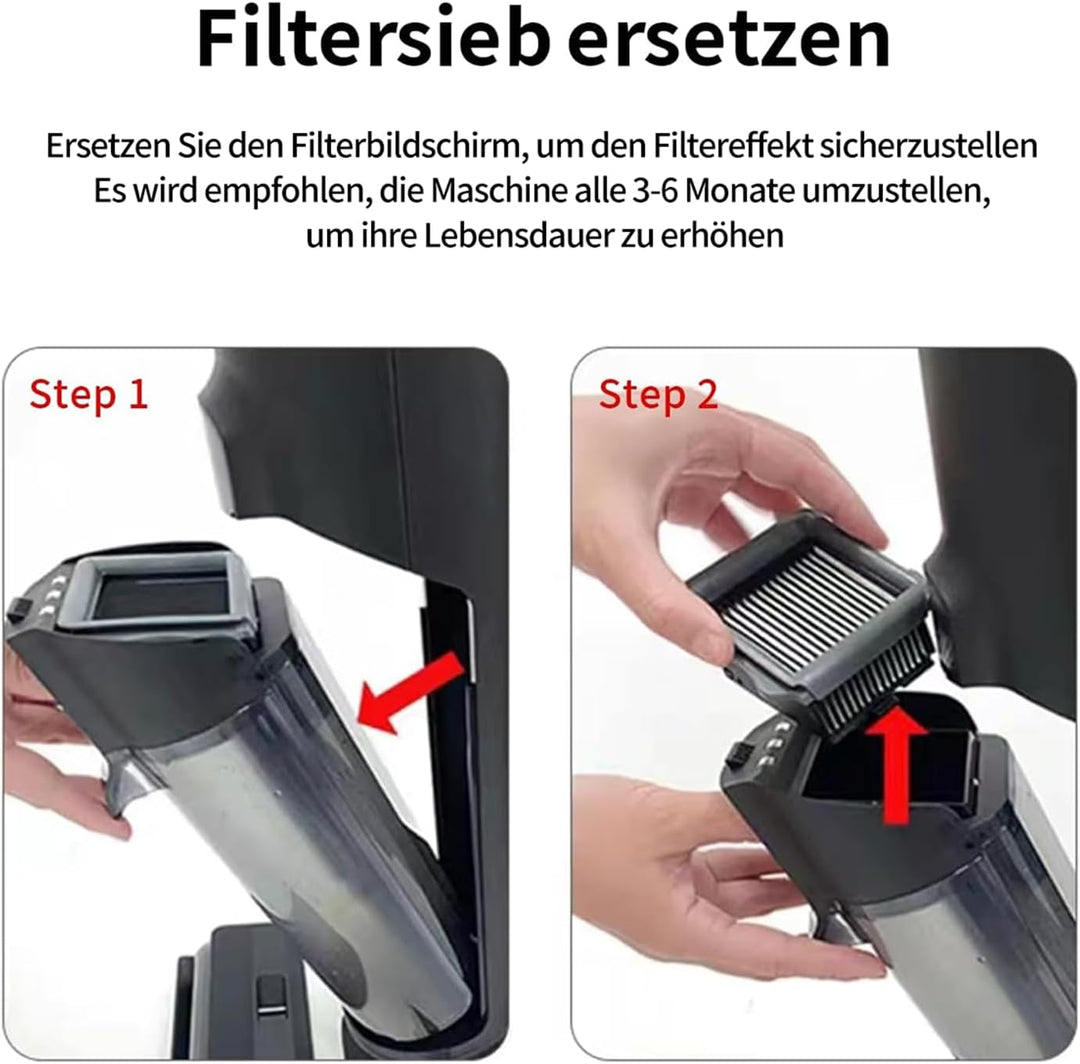 Filtersieb ersetzen

Ersetzen Sie den Filterbildschirm, um den Filtereffekt sicherzustellen Es wird empfohlen, die Maschine alle 3-6 Monate umzustellen, um ihre Lebensdauer zu erhöhen

Step 1

Step 2