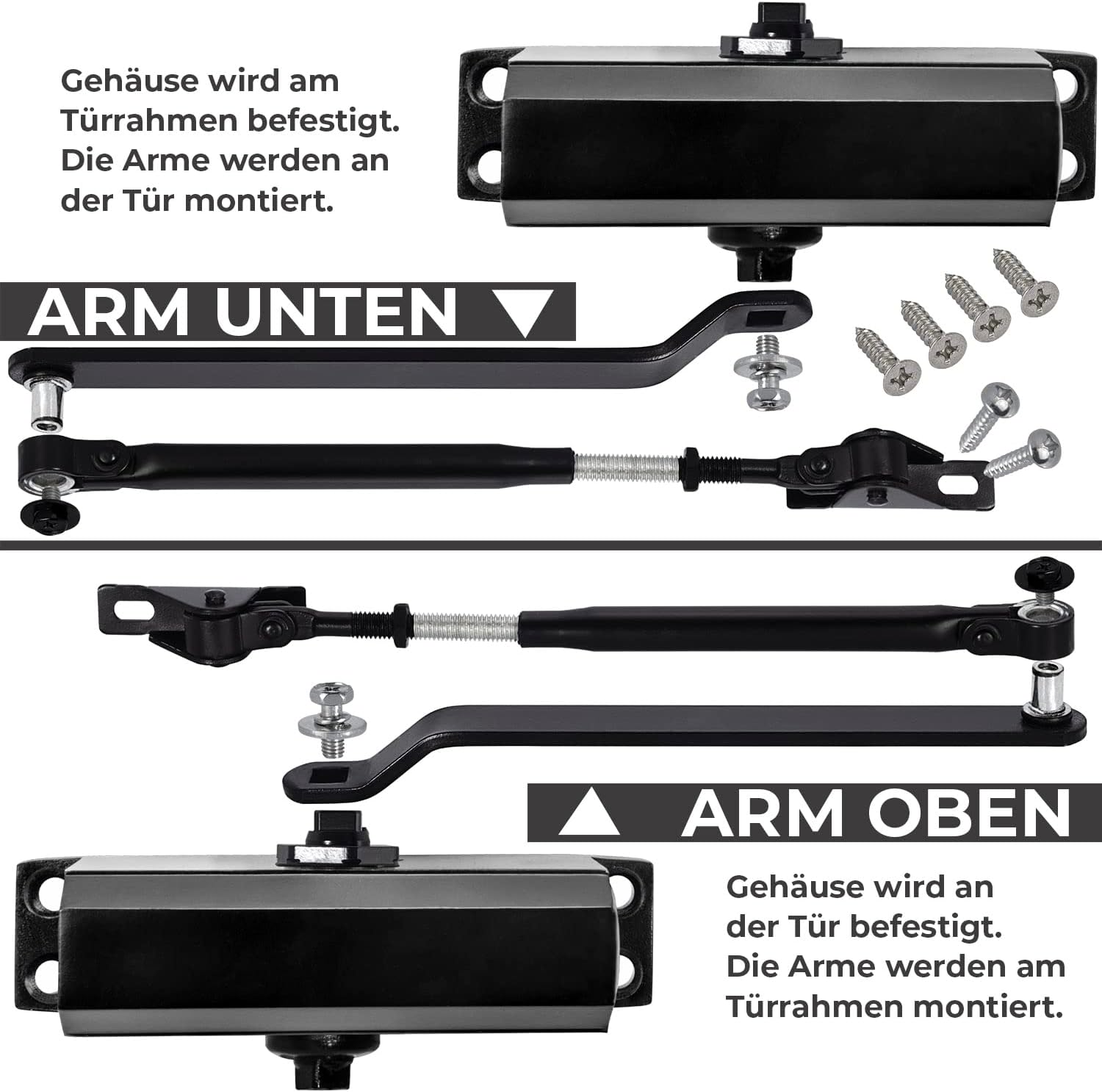 Gehäuse wird am Türrahmen befestigt. Die Arme werden an der Tür montiert.

ARM UNTEN ▼

▲ ARM OBEN

Gehäuse wird an der Tür befestigt. Die Arme werden am Türrahmen montiert.