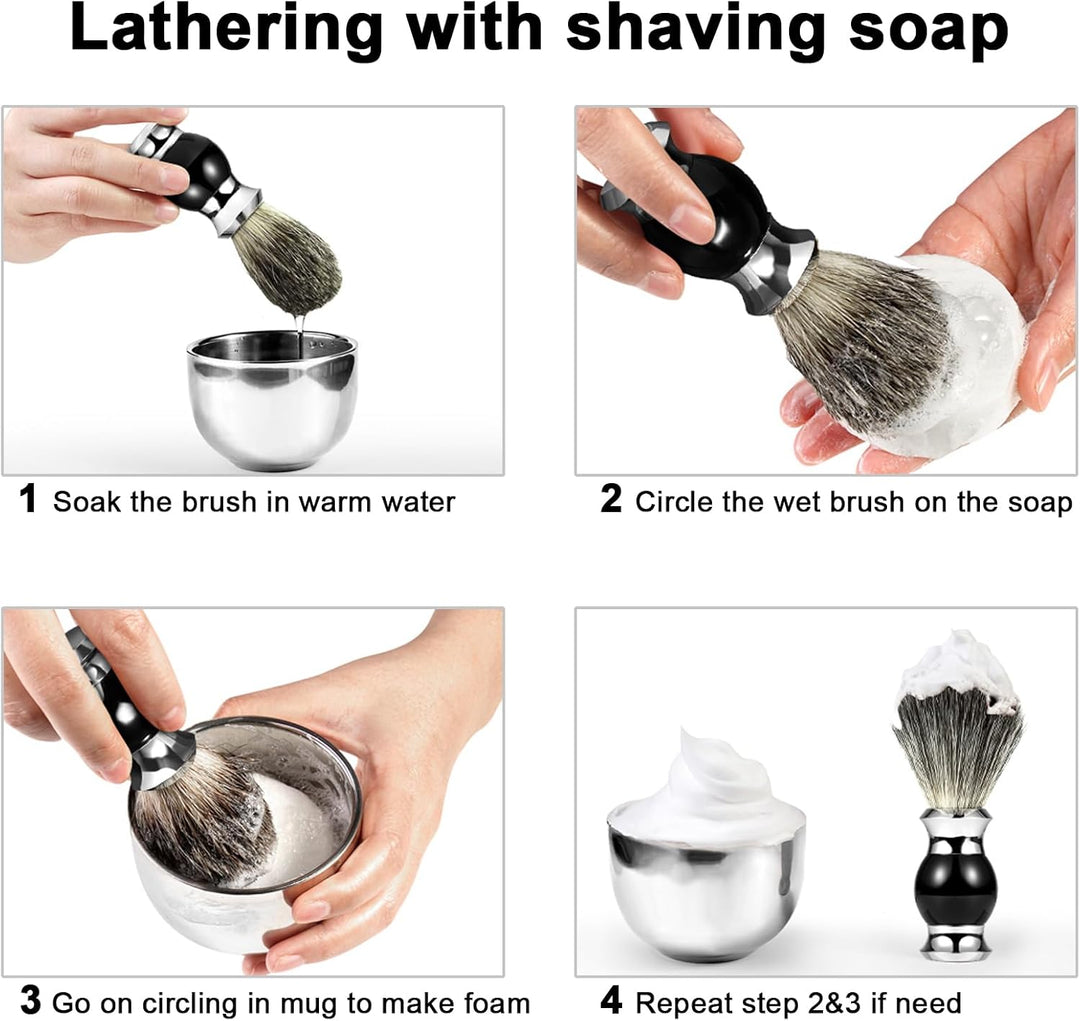 Lathering with shaving soap

1 Soak the brush in warm water

2 Circle the wet brush on the soap

3 Go on circling in mug to make foam

4 Repeat step 2&3 if need