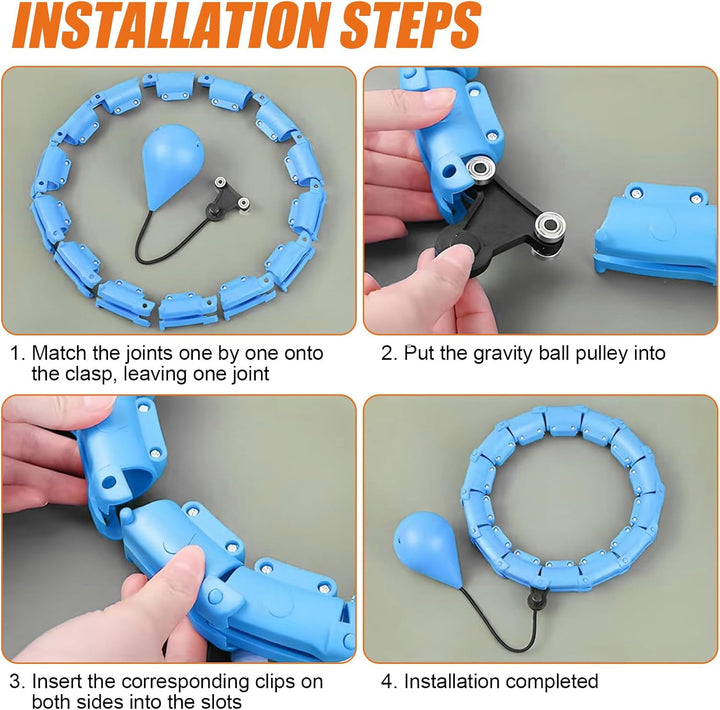 INSTALLATION STEPS

1. Match the joints one by one onto the clasp, leaving one joint

2. Put the gravity ball pulley into

3. Insert the corresponding clips on both sides into the slots

4. Installation completed