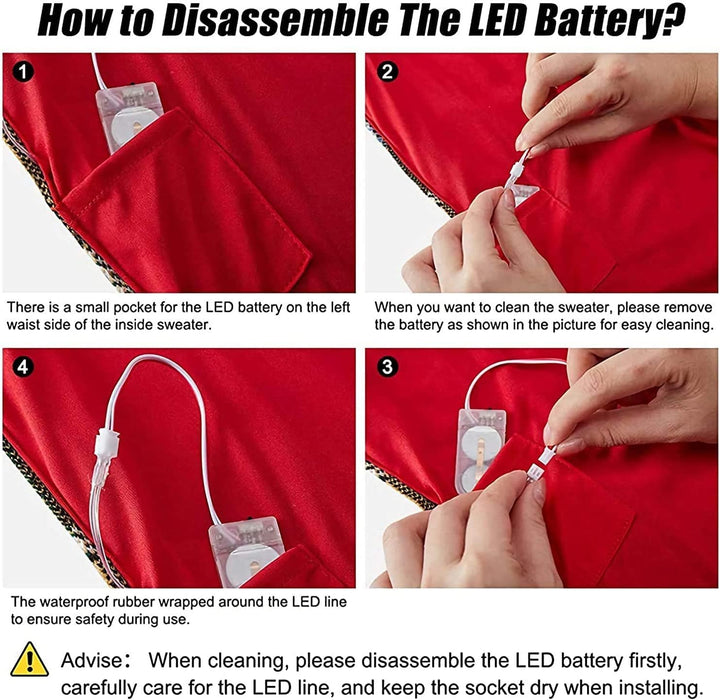 How to Disassemble The LED Battery?

1

There is a small pocket for the LED battery on the left waist side of the inside sweater.

2

When you want to clean the sweater, please remove the battery as shown in the picture for easy cleaning.

4

The waterproof rubber wrapped around the LED line to ensure safety during use.

3

Advise: When cleaning, please disassemble the LED battery firstly, carefully care for the LED line, and keep the socket dry when installing.