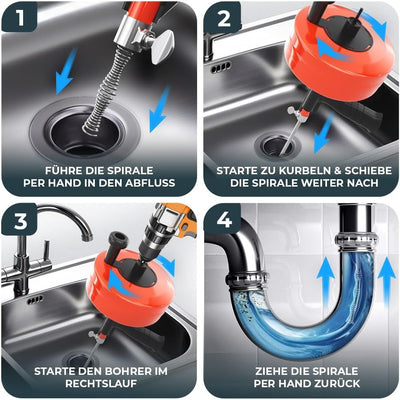 1

FÜHRE DIE SPIRALE PER HAND IN DEN ABFLUSS

2

STARTE ZU KURBELN & SCHIEBE DIE SPIRALE WEITER NACH

3

STARTE DEN BOHRER IM RECHTSLAUF

4

ZIEHE DIE SPIRALE PER HAND ZURÜCK