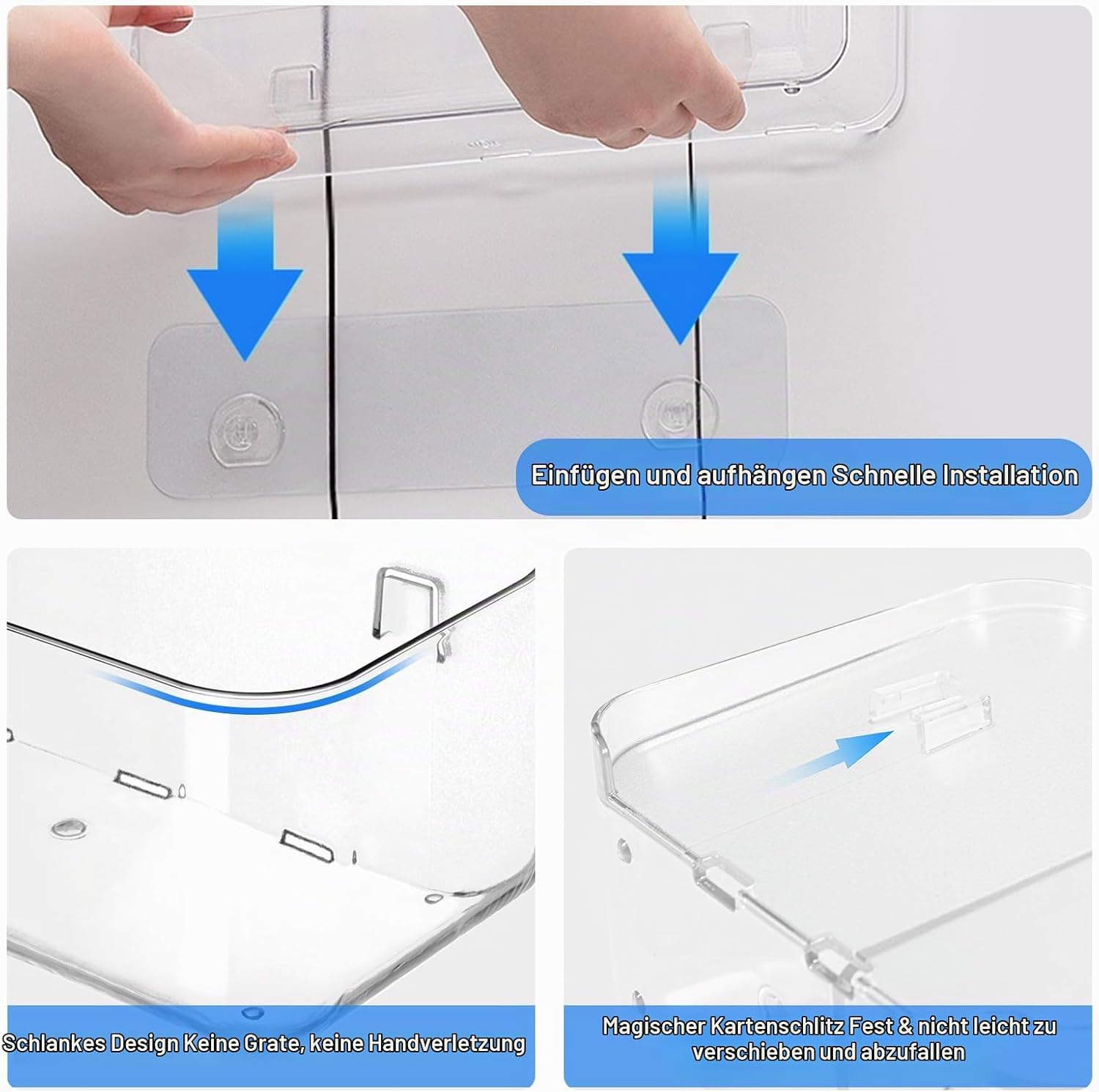 Einfügen und aufhängen Schnelle Installation

Schlankes Design Keine Grate, keine Handverletzung

Magischer Kartenschlitz Fest & nicht leicht zu verschieben und abzufallen