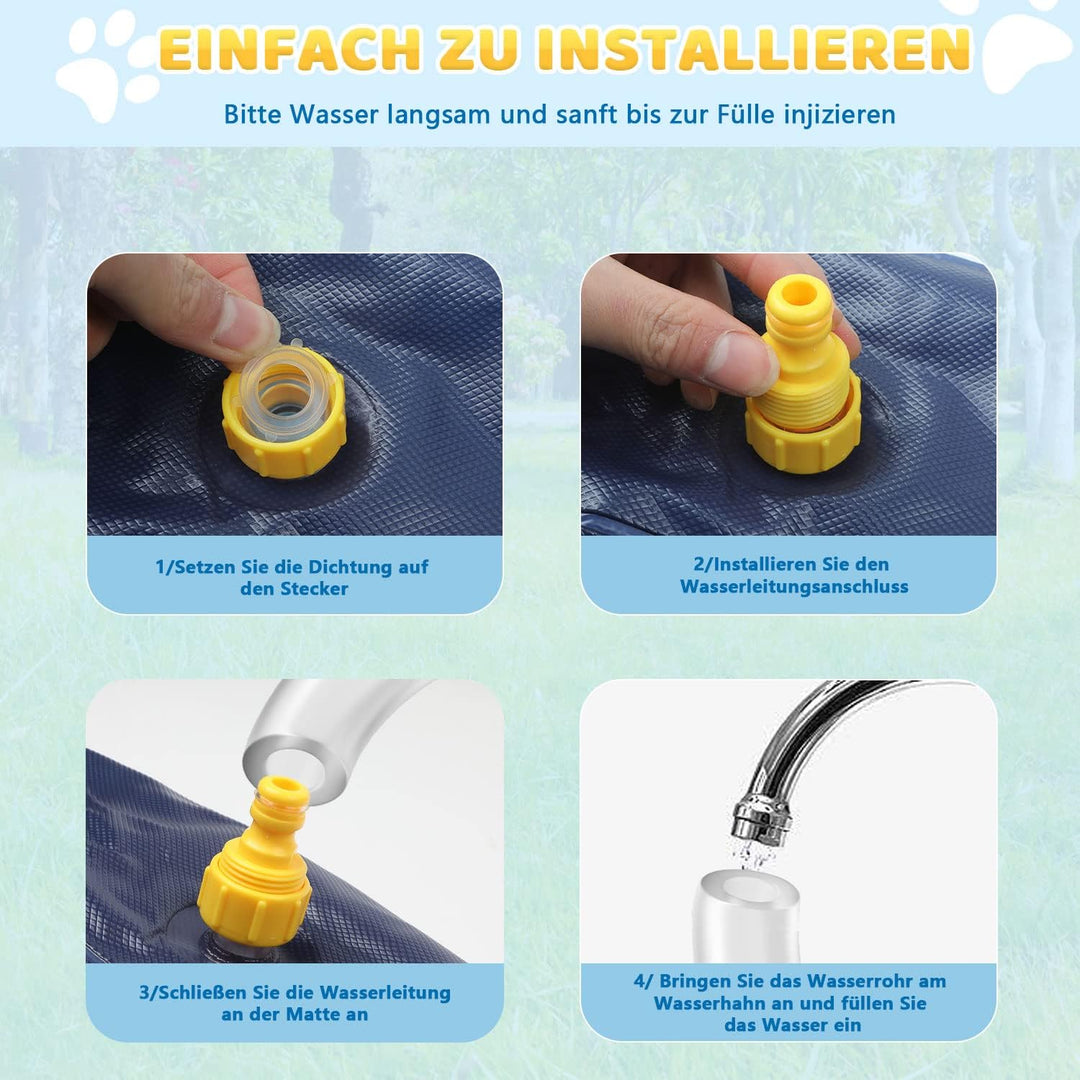 EINFACH ZU INSTALLIEREN

Bitte Wasser langsam und sanft bis zur Fülle injizieren

1/Setzen Sie die Dichtung auf den Stecker

2/Installieren Sie den Wasserleitungsanschluss

3/Schließen Sie die Wasserleitung an der Matte an

4/ Bringen Sie das Wasserrohr am Wasserhahn an und füllen Sie das Wasser ein