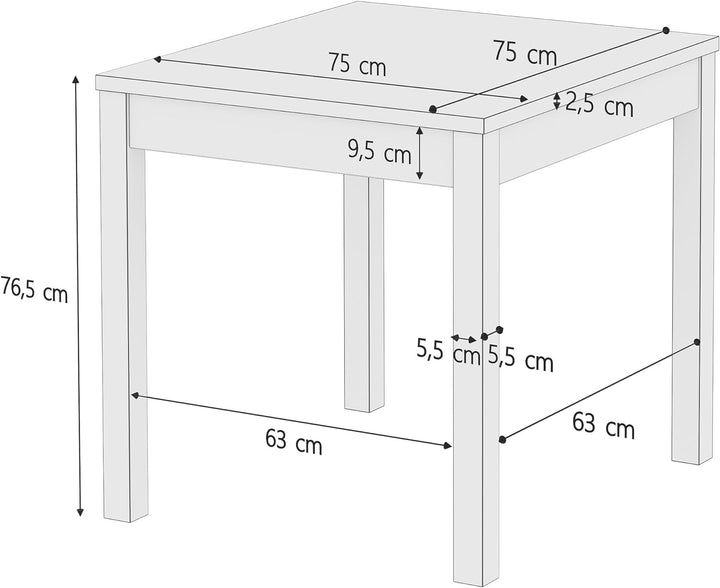 75 cm
75 cm
2,5 cm
9,5 cm
76,5 cm
5,5 cm
5,5 cm
63 cm
63 cm