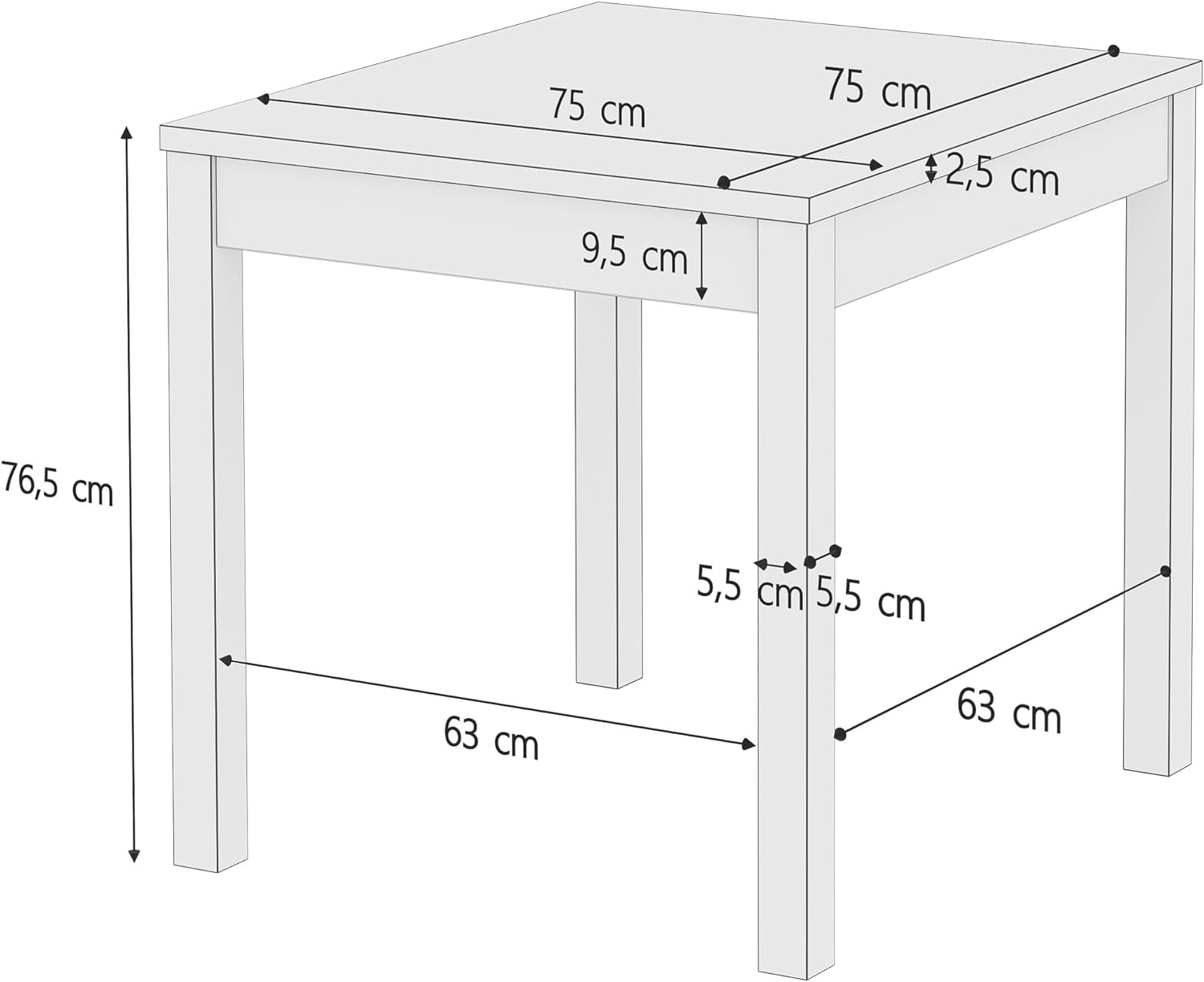 75 cm
75 cm
2,5 cm
9,5 cm
76,5 cm
5,5 cm
5,5 cm
63 cm
63 cm