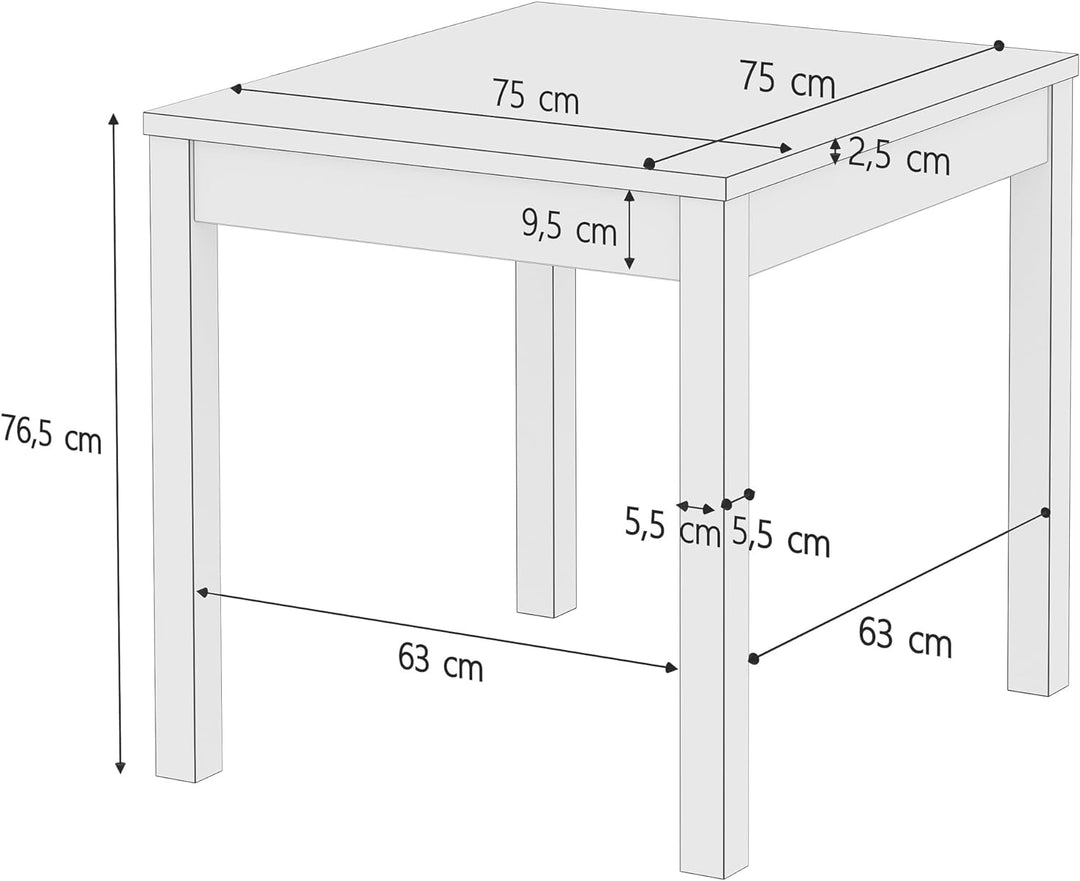 75 cm
75 cm
2,5 cm
9,5 cm
76,5 cm
5,5 cm
5,5 cm
63 cm
63 cm