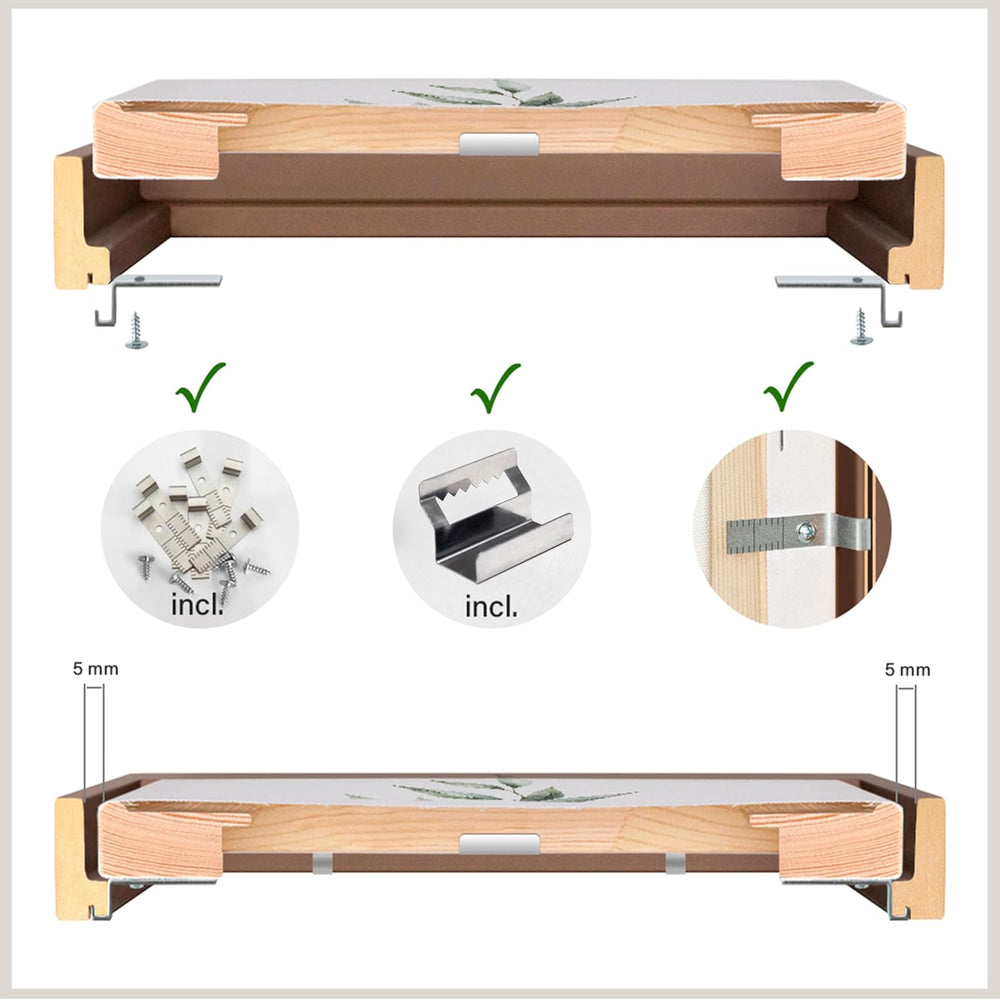 incl.

incl.

5 mm

5 mm