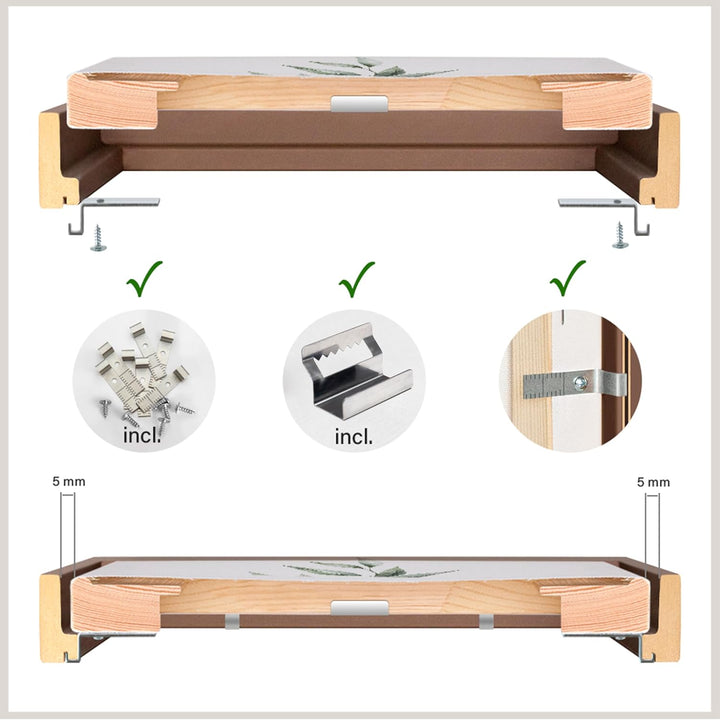 incl.

incl.

5 mm

5 mm