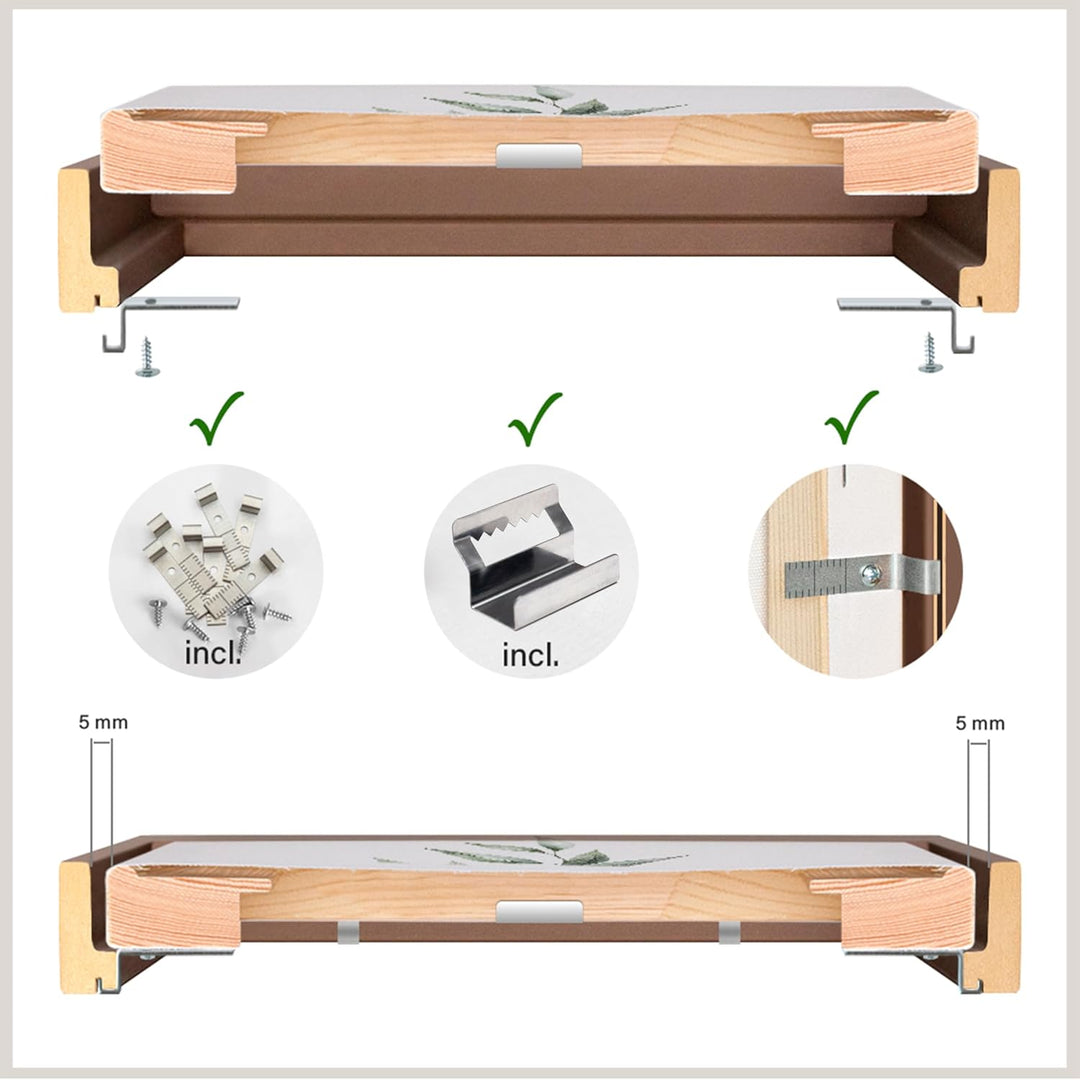 incl.

incl.

5 mm

5 mm