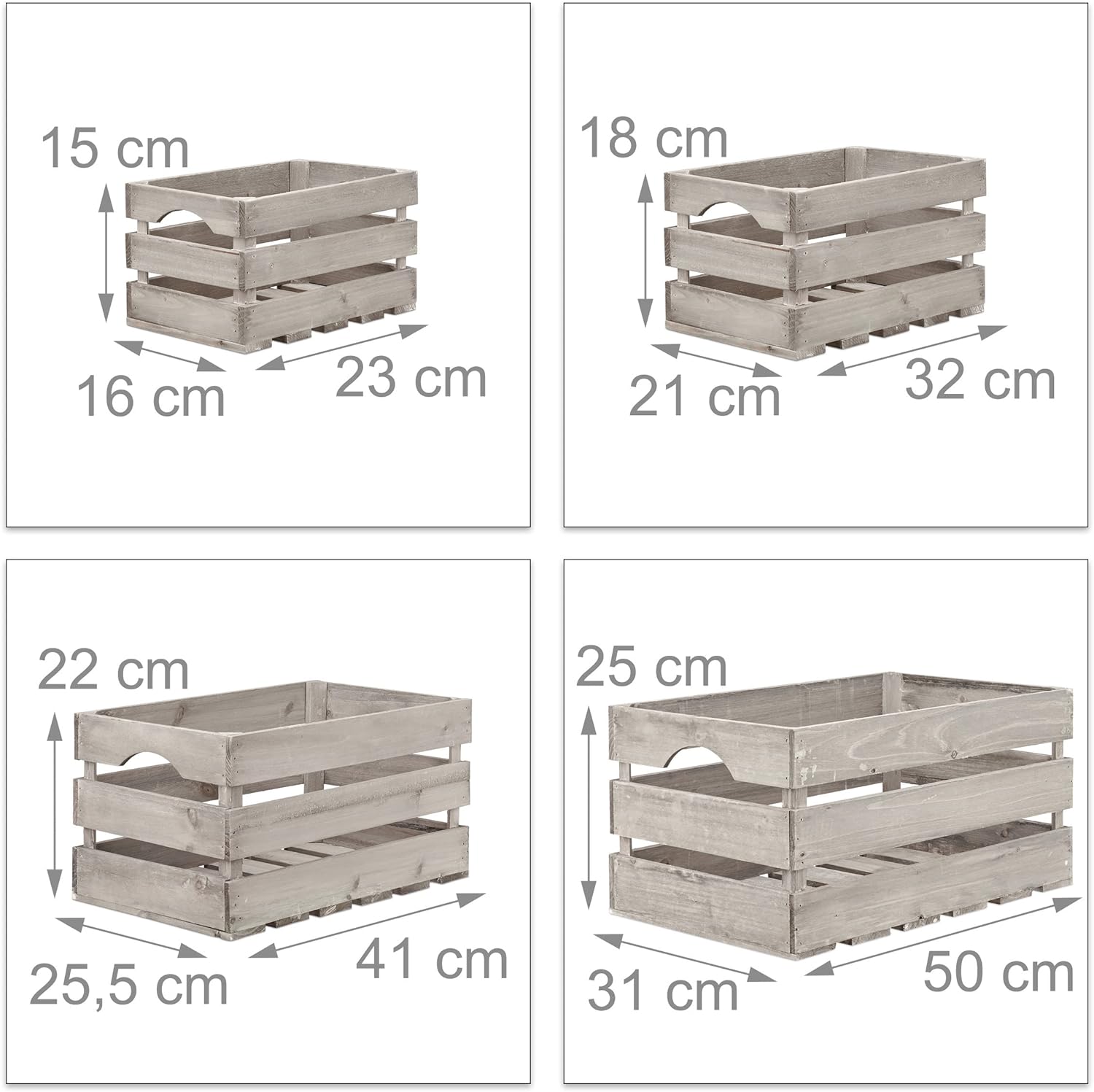 15 cm

16 cm

23 cm

18 cm

21 cm

32 cm

22 cm

25,5 cm

41 cm

25 cm

31 cm

50 cm