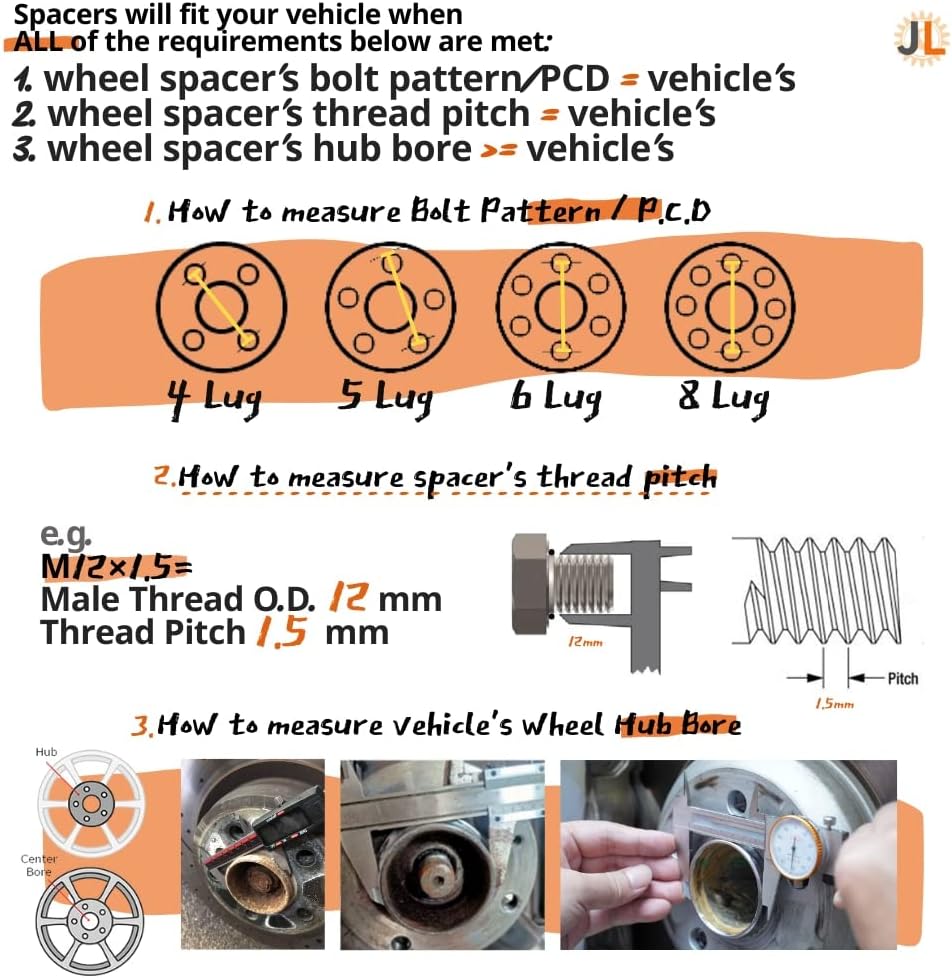 Spacers will fit your vehicle when ALL of the requirements below are met:

JL

1. wheel spacer's bolt pattern/PCD = vehicle's
2. wheel spacer's thread pitch = vehicle's
3. wheel spacer's hub bore >= vehicle's

1. How to measure Bolt Pattern / P.C.D

4 Lug 5 Lug 6 Lug 8 Lug

2. How to measure spacer's thread pitch

e.g.
M12×1.5=
Male Thread O.D. 12 mm
Thread Pitch 1.5 mm

12mm

Pitch

1.5mm

3. How to measure vehicle's Wheel Hub Bore

Hub

Center Bore