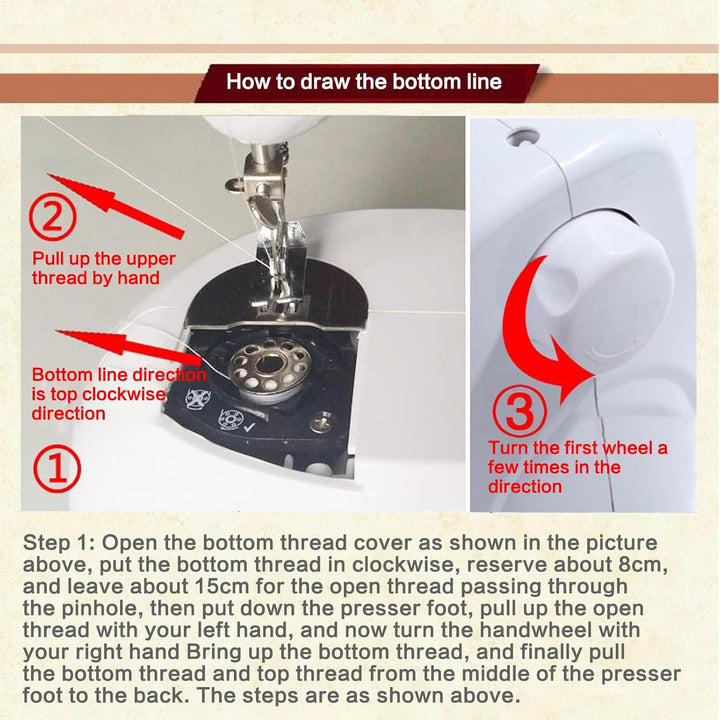 How to draw the bottom line

②
Pull up the upper thread by hand

Bottom line direction is top clockwise direction

①

③
Turn the first wheel a few times in the direction

Step 1: Open the bottom thread cover as shown in the picture above, put the bottom thread in clockwise, reserve about 8cm, and leave about 15cm for the open thread passing through the pinhole, then put down the presser foot, pull up the open thread with your left hand, and now turn the handwheel with your right hand Bring up the bottom thread, and finally pull the bottom thread and top thread from the middle of the presser foot to the back. The steps are as shown above.