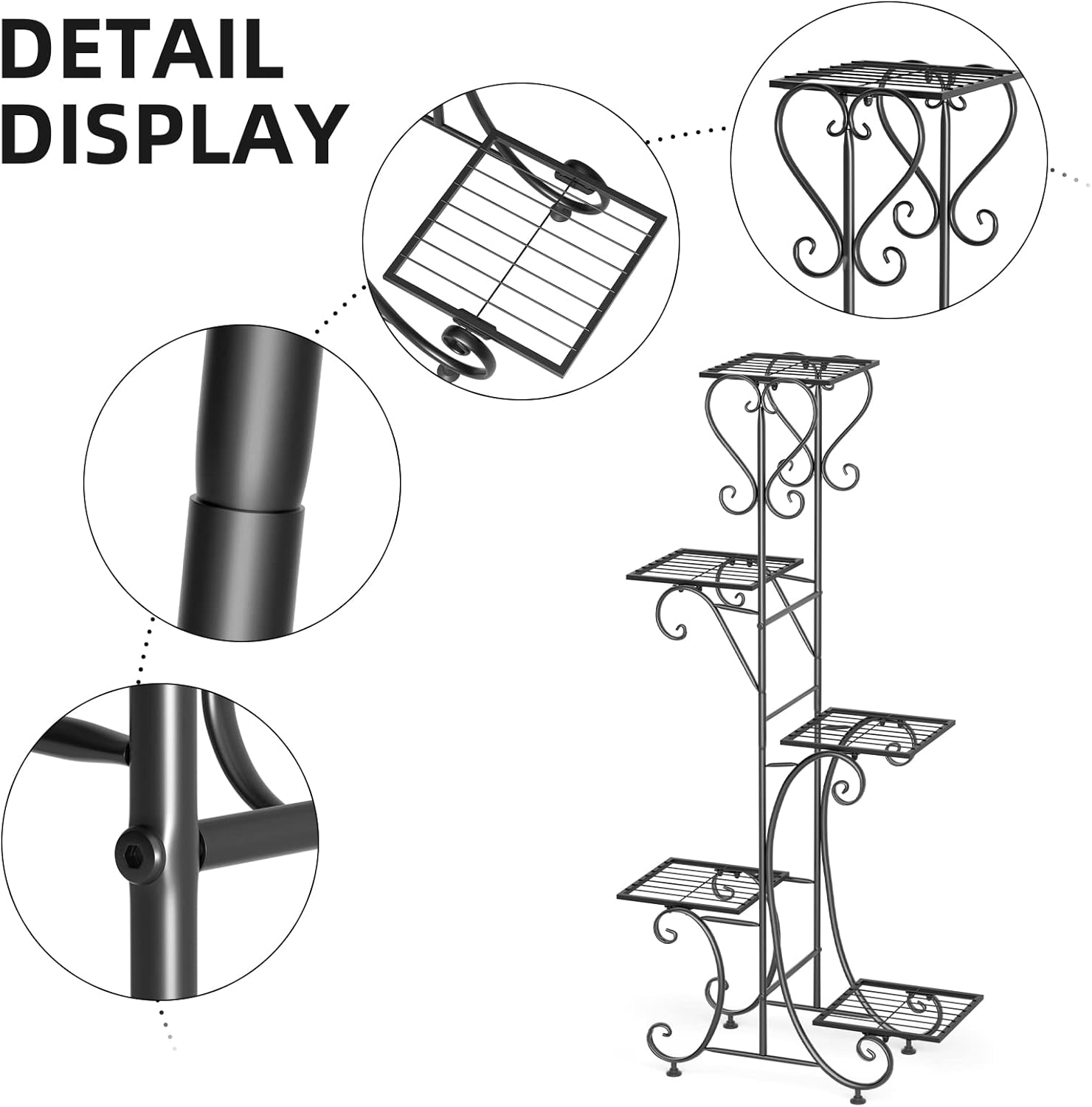 DETAIL
DISPLAY