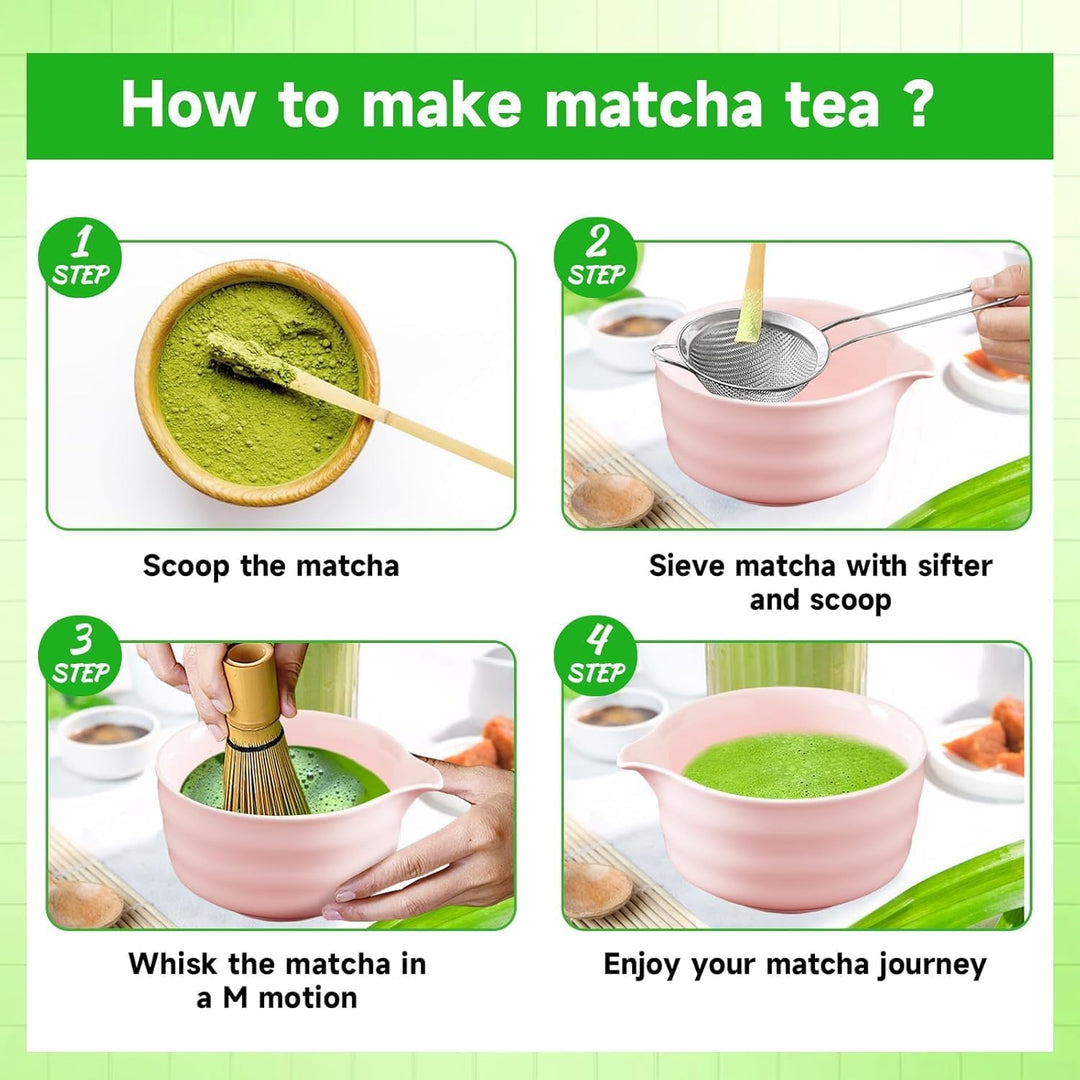 How to make matcha tea ?

1 STEP

Scoop the matcha

2 STEP

Sieve matcha with sifter and scoop

3 STEP

Whisk the matcha in a M motion

4 STEP

Enjoy your matcha journey