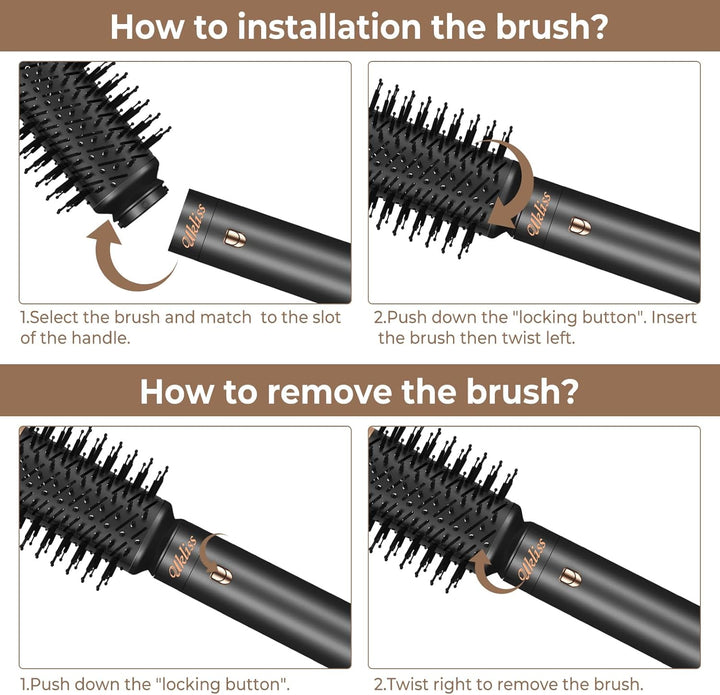 How to installation the brush?

Ukliss

1.Select the brush and match to the slot of the handle.

Ukliss

2.Push down the "locking button". Insert the brush then twist left.

How to remove the brush?

Ukliss

1.Push down the "locking button".

Ukliss

2.Twist right to remove the brush.