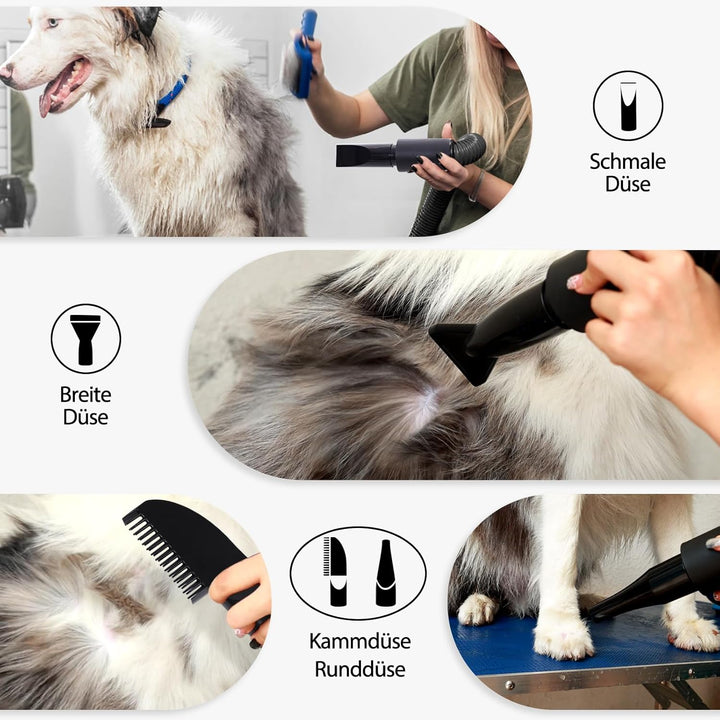 Schmale Düse

Breite Düse

Kammdüse
Runddüse