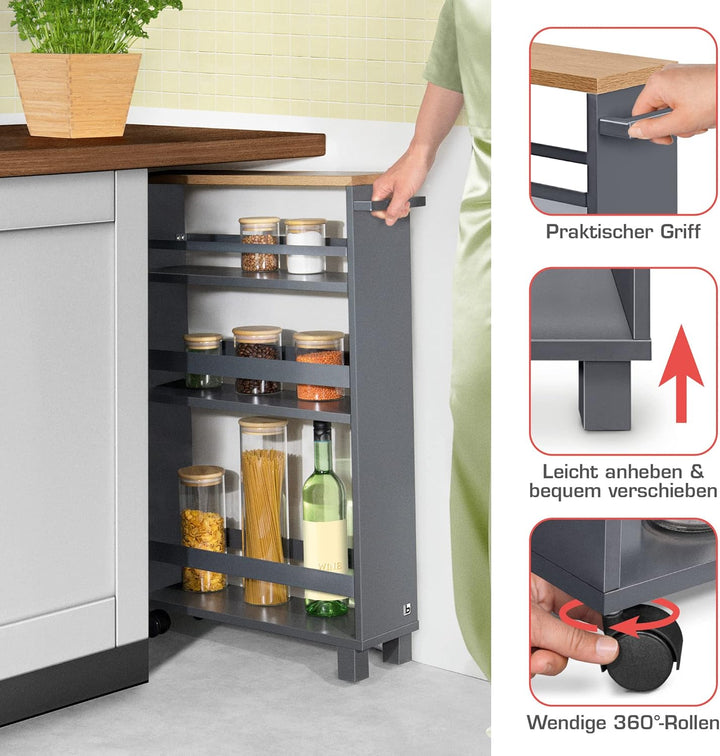 Praktischer Griff

Leicht anheben & bequem verschieben

Wendige 360°-Rollen