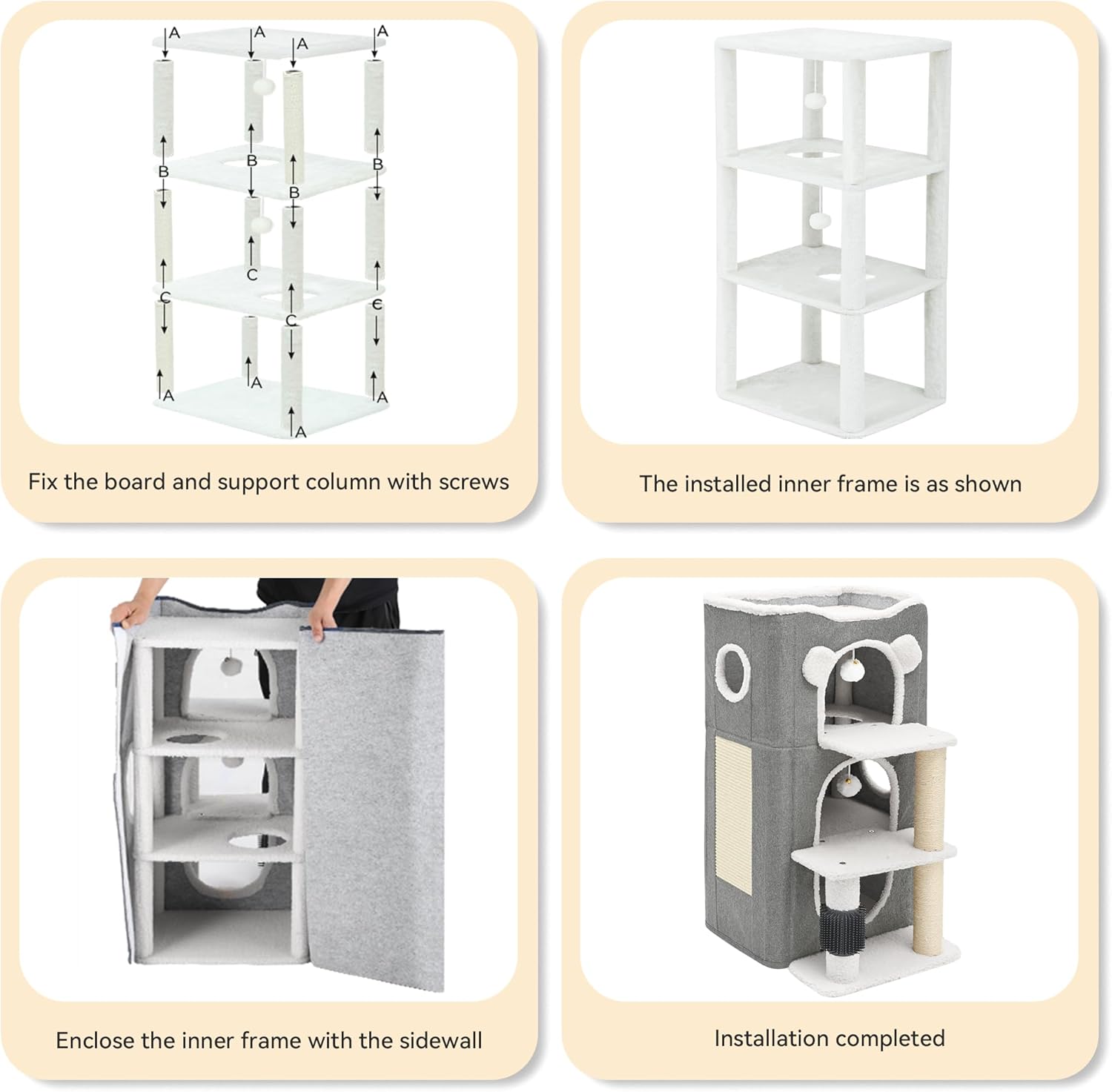 A A A A

B B B B

C C C C

A A A A

Fix the board and support column with screws

The installed inner frame is as shown

Enclose the inner frame with the sidewall

Installation completed