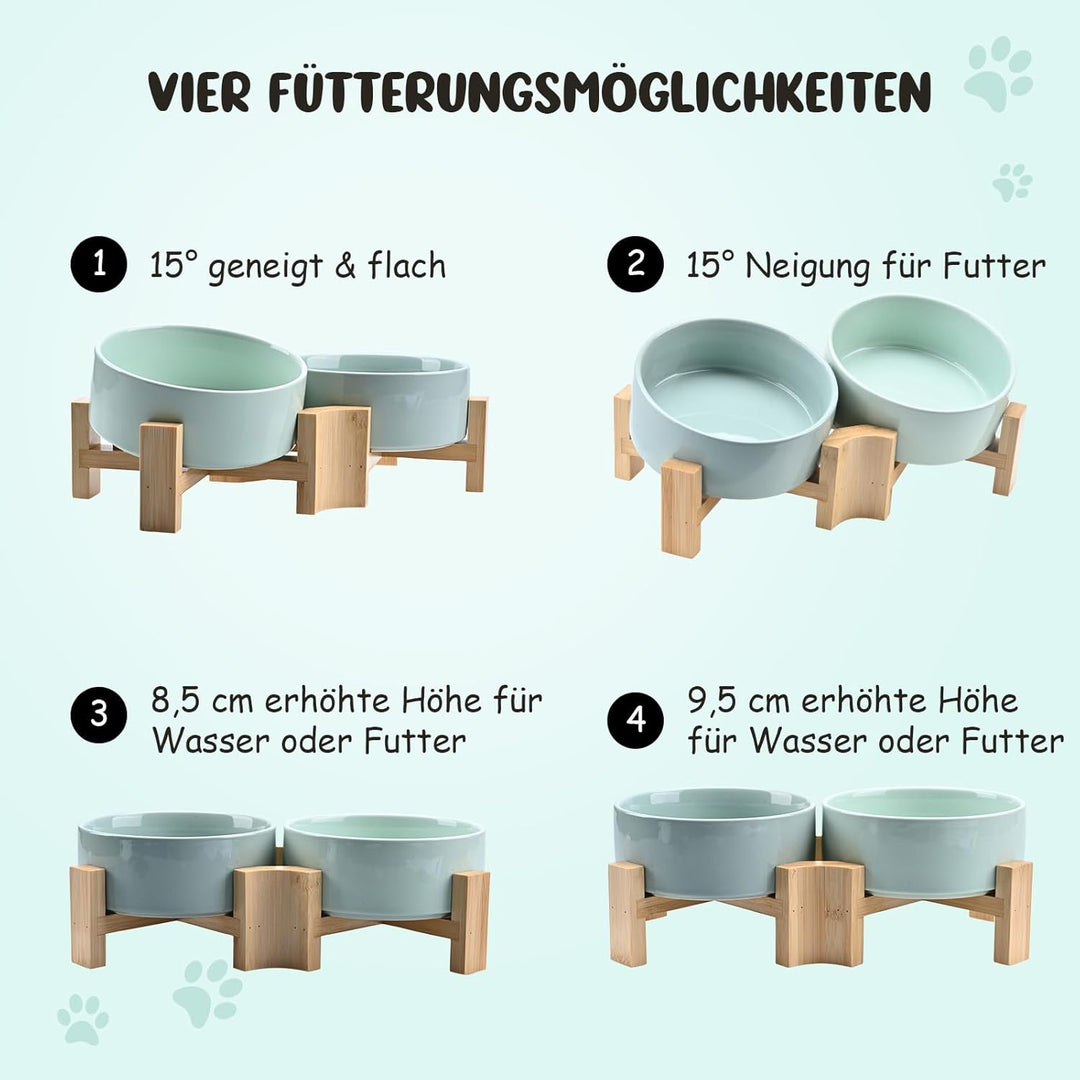 VIER FÜTTERUNGSMÖGLICHKEITEN

1 15° geneigt & flach

2 15° Neigung für Futter

3 8,5 cm erhöhte Höhe für Wasser oder Futter

4 9,5 cm erhöhte Höhe für Wasser oder Futter