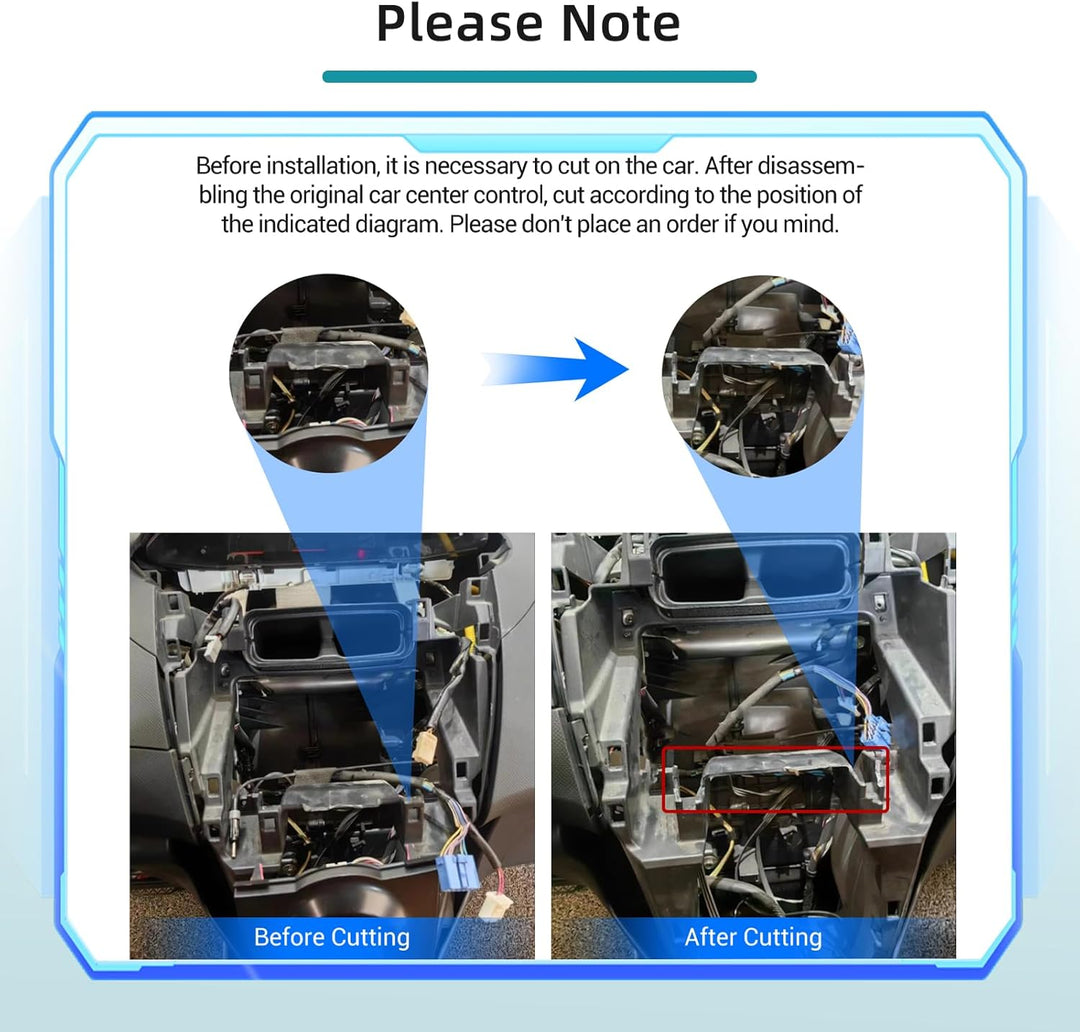 Please Note

Before installation, it is necessary to cut on the car. After disassembling the original car center control, cut according to the position of the indicated diagram. Please don't place an order if you mind.

Before Cutting

After Cutting