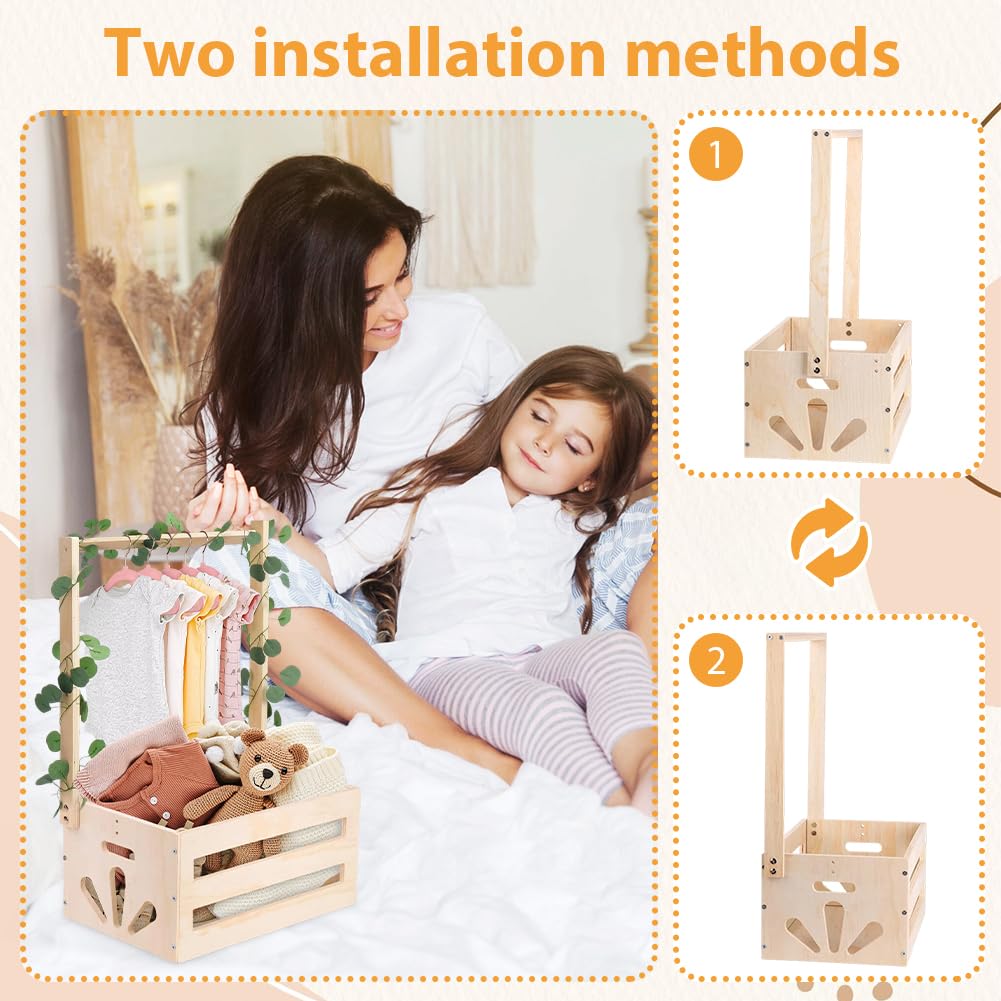 Two installation methods

1

2