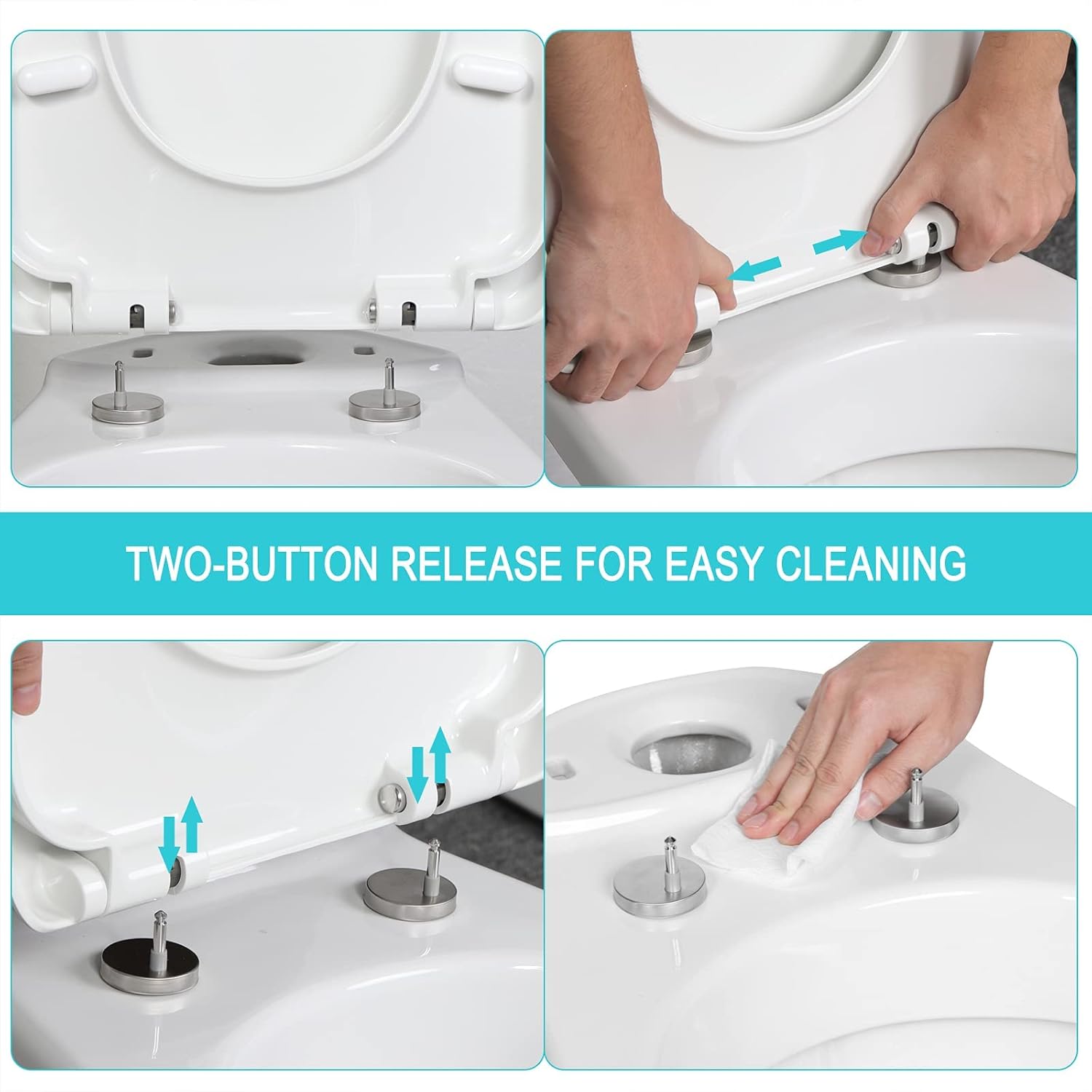 TWO-BUTTON RELEASE FOR EASY CLEANING