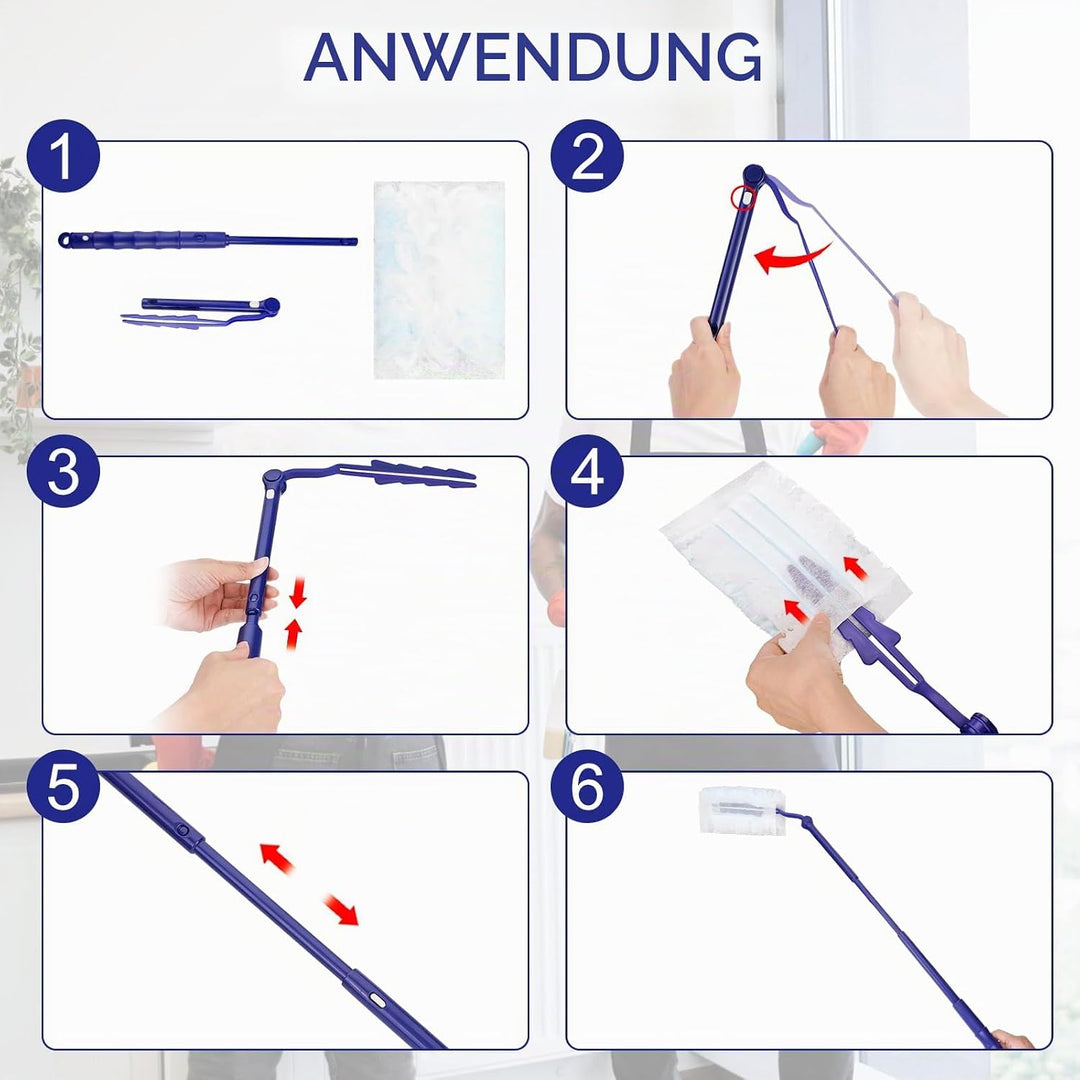 ANWENDUNG

1

2

3

4

5

6