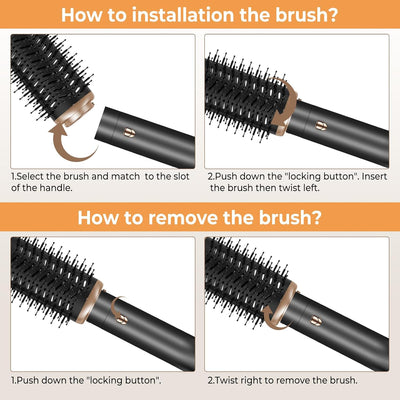 How to installation the brush?

1.Select the brush and match to the slot of the handle.

2.Push down the "locking button". Insert the brush then twist left.

How to remove the brush?

1.Push down the "locking button".

2.Twist right to remove the brush.