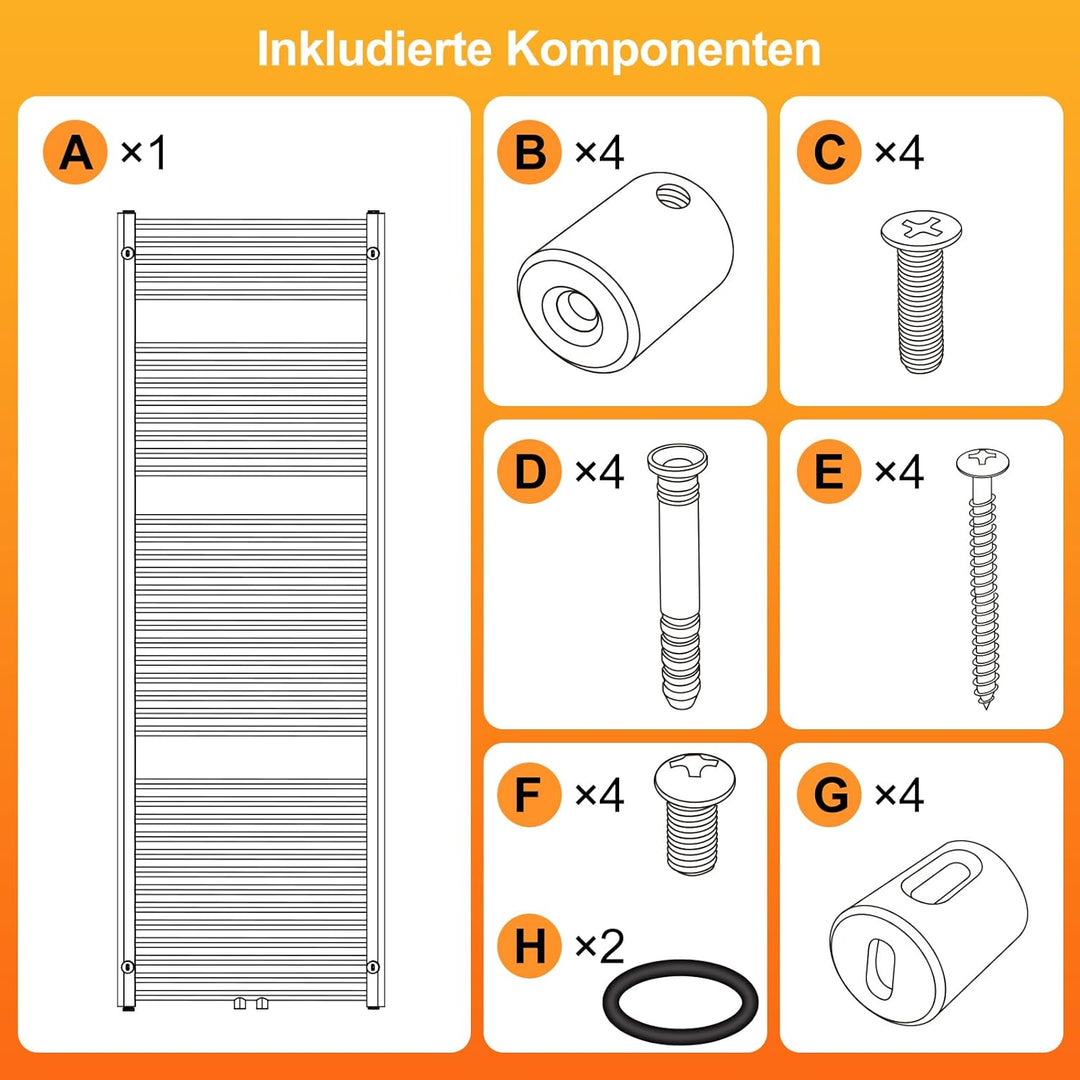 Inkludierte Komponenten

A ×1

B ×4

C ×4

D ×4

E ×4

F ×4

G ×4

H ×2