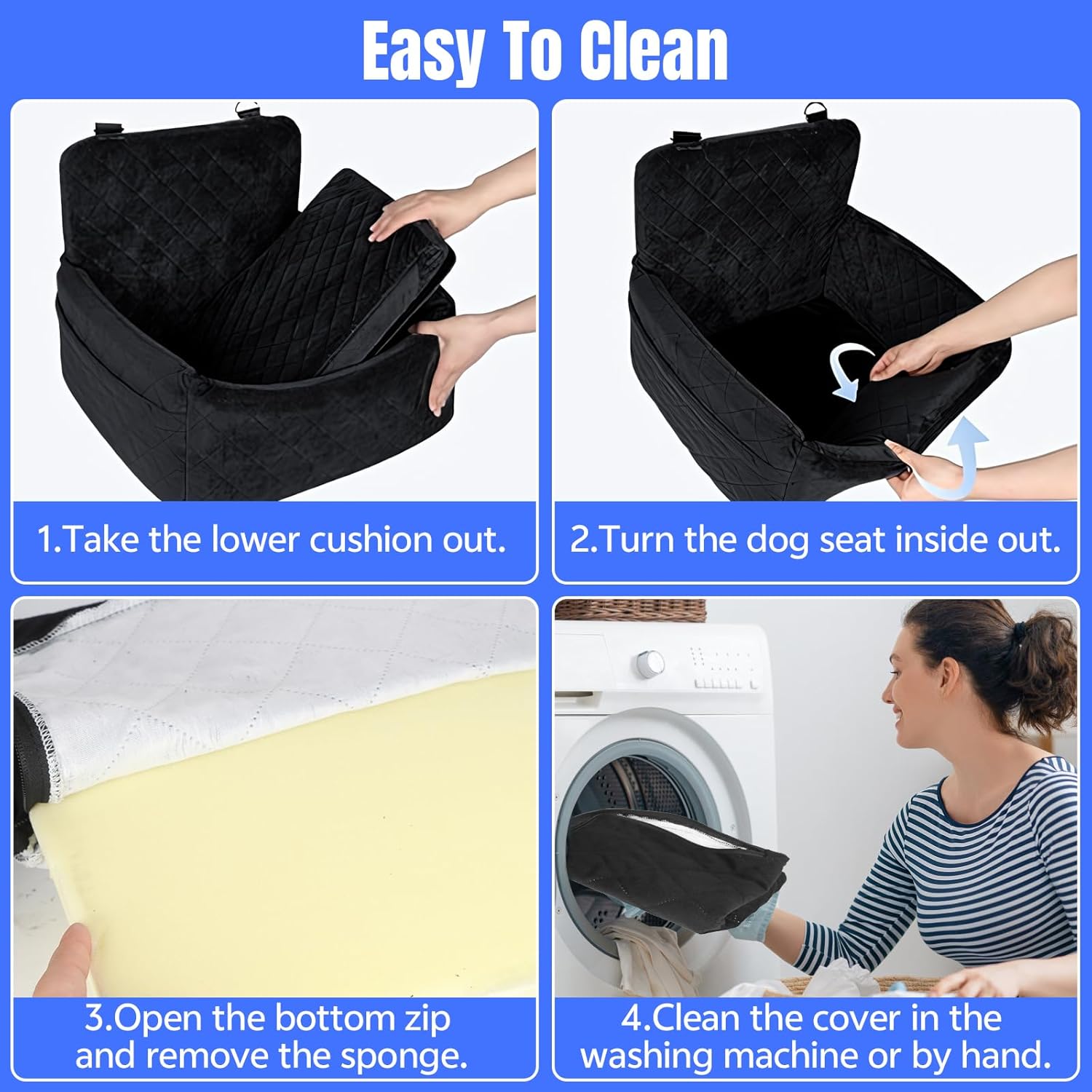 Easy To Clean

1.Take the lower cushion out.

2.Turn the dog seat inside out.

3.Open the bottom zip and remove the sponge.

4.Clean the cover in the washing machine or by hand.