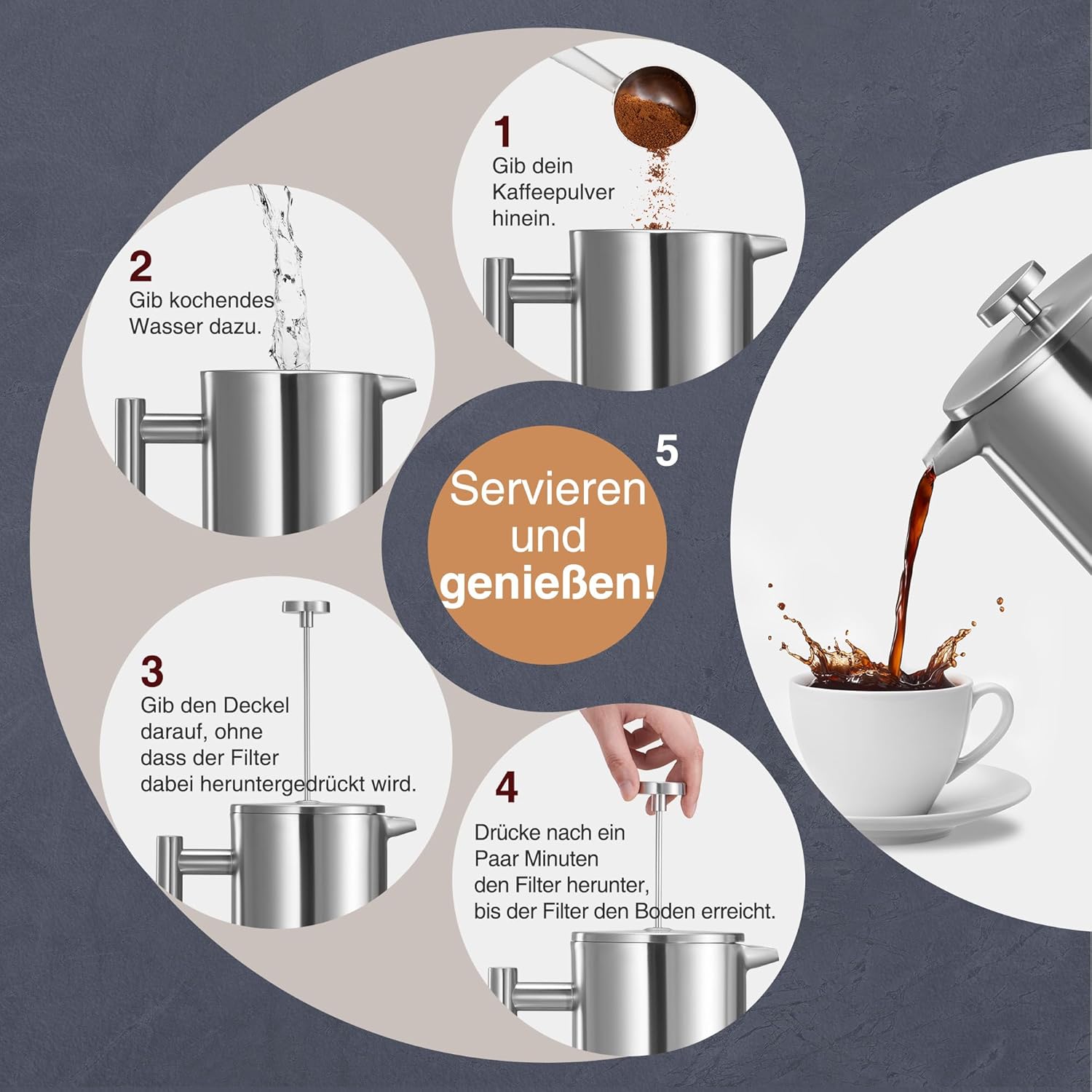 1
Gib dein Kaffeepulver hinein.

2
Gib kochendes Wasser dazu.

3
Gib den Deckel darauf, ohne dass der Filter dabei heruntergedrückt wird.

4
Drücke nach ein Paar Minuten den Filter herunter, bis der Filter den Boden erreicht.

5
Servieren und genießen!