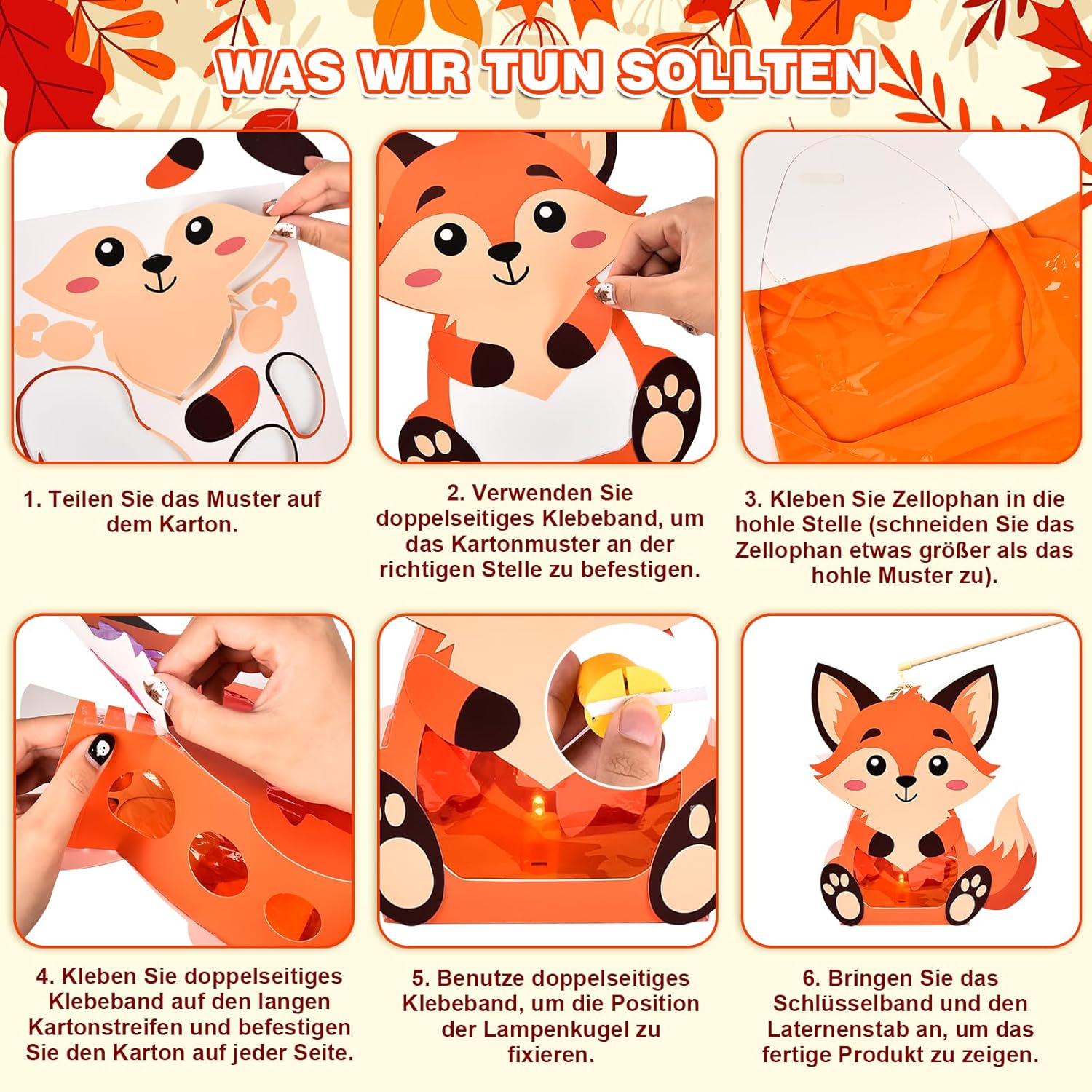 WAS WIR TUN SOLLTEN

1. Teilen Sie das Muster auf dem Karton.

2. Verwenden Sie doppelseitiges Klebeband, um das Kartonmuster an der richtigen Stelle zu befestigen.

3. Kleben Sie Zellophan in die hohle Stelle (schneiden Sie das Zellophan etwas größer als das hohle Muster zu).

4. Kleben Sie doppelseitiges Klebeband auf den langen Kartonstreifen und befestigen Sie den Karton auf jeder Seite.

5. Benutze doppelseitiges Klebeband, um die Position der Lampenkugel zu fixieren.

6. Bringen Sie das Schlüsselband und den Laternenstab an, um das fertige Produkt zu zeigen.