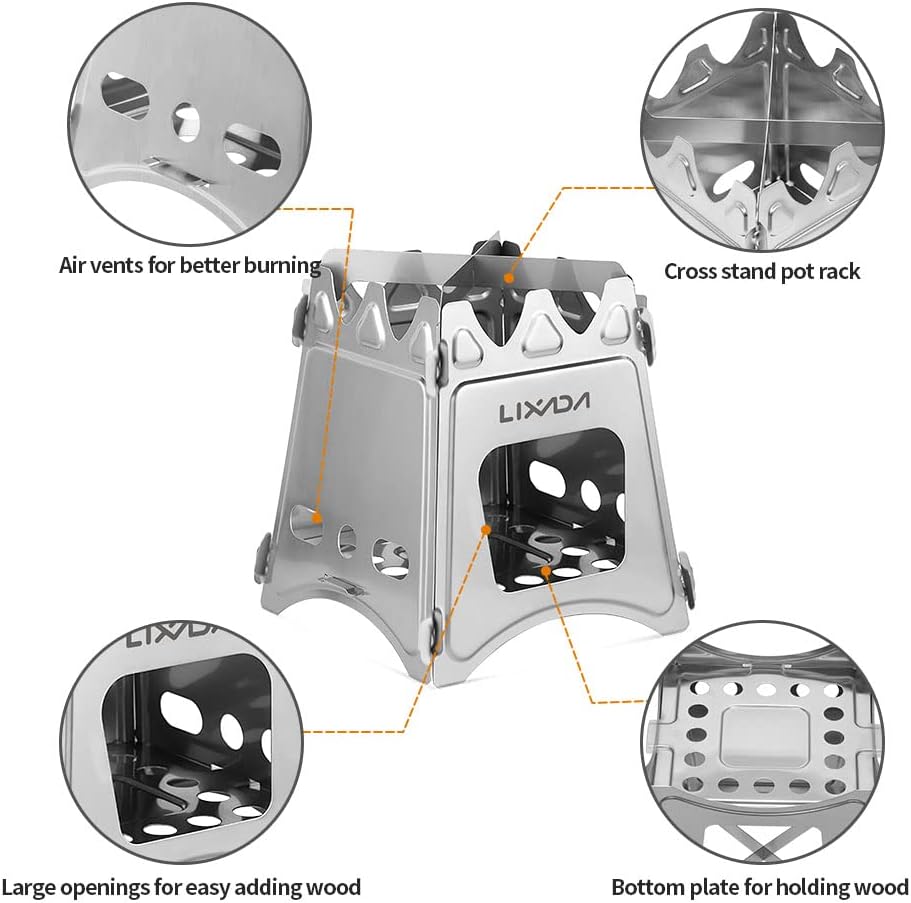 Air vents for better burning

Cross stand pot rack

LIXADA

LIXADA

Large openings for easy adding wood

Bottom plate for holding wood