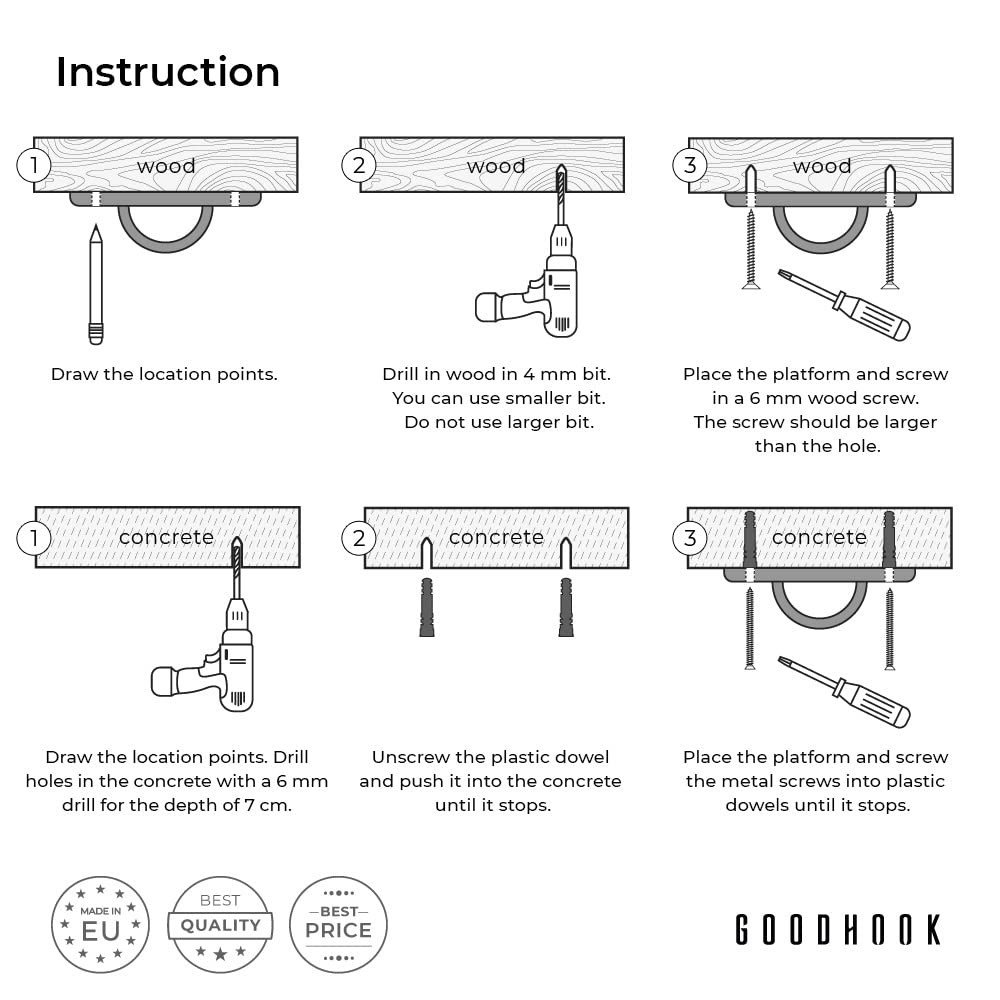 Instruction

1 wood

Draw the location points.

2 wood

Drill in wood in 4 mm bit. You can use smaller bit. Do not use larger bit.

3 wood

Place the platform and screw in a 6 mm wood screw. The screw should be larger than the hole.

1 concrete

Draw the location points. Drill holes in the concrete with a 6 mm drill for the depth of 7 cm.

2 concrete

Unscrew the plastic dowel and push it into the concrete until it stops.

3 concrete

Place the platform and screw the metal screws into plastic dowels until it stops.

MADE IN EU

BEST QUALITY

BEST PRICE

GOODHOOK