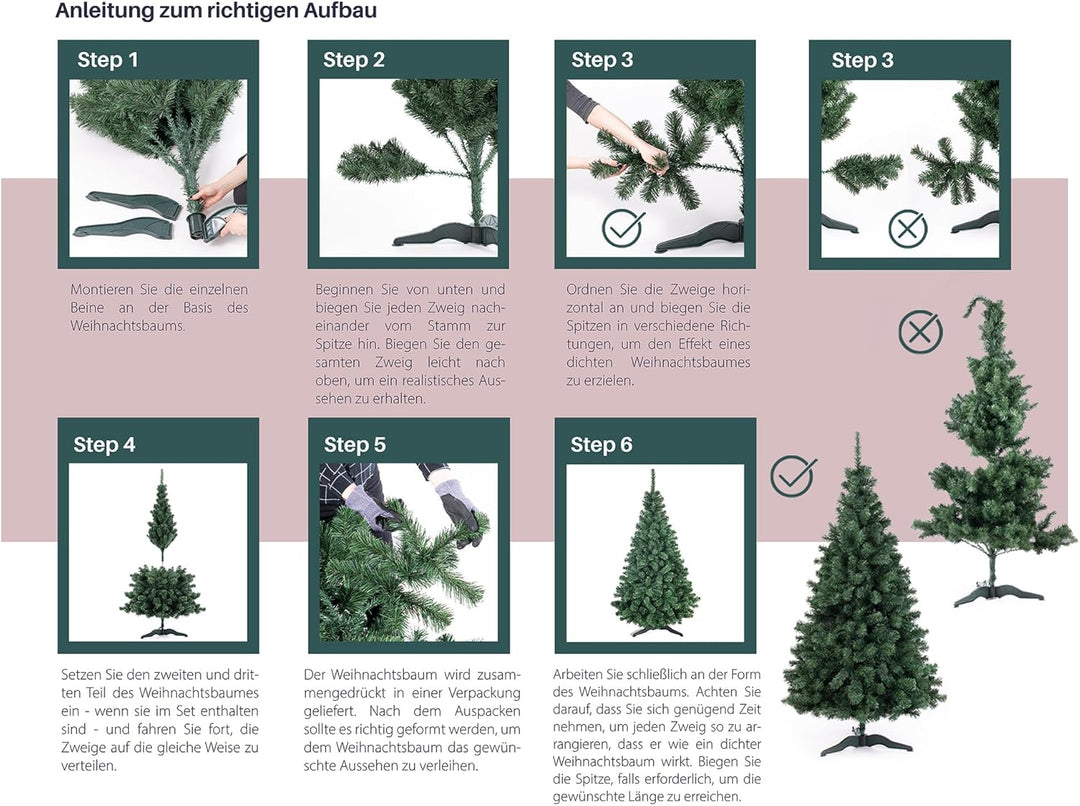 Anleitung zum richtigen Aufbau

Step 1

Montieren Sie die einzelnen Beine an der Basis des Weihnachtsbaums.

Step 2

Beginnen Sie von unten und biegen Sie jeden Zweig nacheinander vom Stamm zur Spitze hin. Biegen Sie den gesamten Zweig leicht nach oben, um ein realistisches Aussehen zu erhalten.

Step 3

Ordnen Sie die Zweige horizontal an und biegen Sie die Spitzen in verschiedene Richtungen, um den Effekt eines dichten Weihnachtsbaumes zu erzielen.

Step 3

Step 4

Setzen Sie den zweiten und dritten Teil des Weihnachtsbaumes ein - wenn sie im Set enthalten sind - und fahren Sie fort, die Zweige auf die gleiche Weise zu verteilen.

Step 5

Der Weihnachtsbaum wird zusammengedrückt in einer Verpackung geliefert. Nach dem Auspacken sollte es richtig geformt werden, um dem Weihnachtsbaum das gewünschte Aussehen zu verleihen.

Step 6

Arbeiten Sie schließlich an der Form des Weihnachtsbaums. Achten Sie darauf, dass Sie sich genügend Zeit nehmen, um jeden Zweig so zu arrangieren, dass er wie ein dichter Weihnachtsbaum wirkt. Biegen Sie die Spitze, falls erforderlich, um die gewünschte Länge zu erreichen.