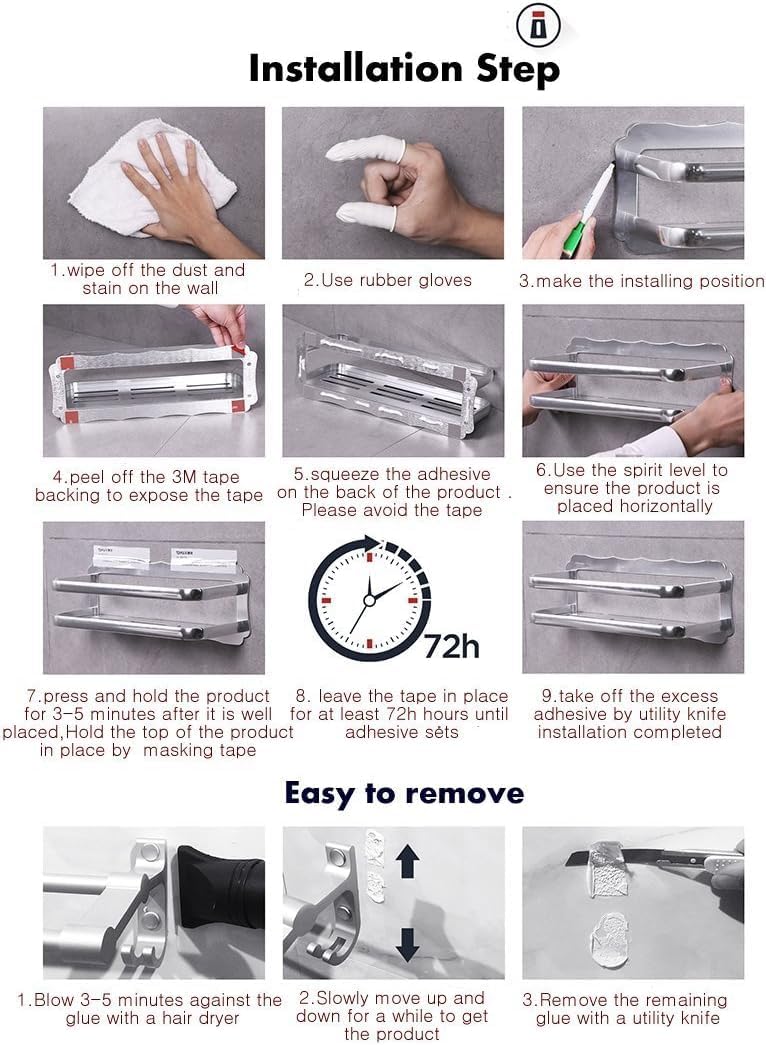 Installation Step

1.wipe off the dust and stain on the wall

2.Use rubber gloves

3.make the installing position

4.peel off the 3M tape backing to expose the tape

5.squeeze the adhesive on the back of the product . Please avoid the tape

6.Use the spirit level to ensure the product is placed horizontally

72h

7.press and hold the product for 3-5 minutes after it is well placed,Hold the top of the product in place by masking tape

8. leave the tape in place for at least 72h hours until adhesive sets

9.take off the excess adhesive by utility knife installation completed

Easy to remove

1.Blow 3-5 minutes against the glue with a hair dryer

2.Slowly move up and down for a while to get the product

3.Remove the remaining glue with a utility knife