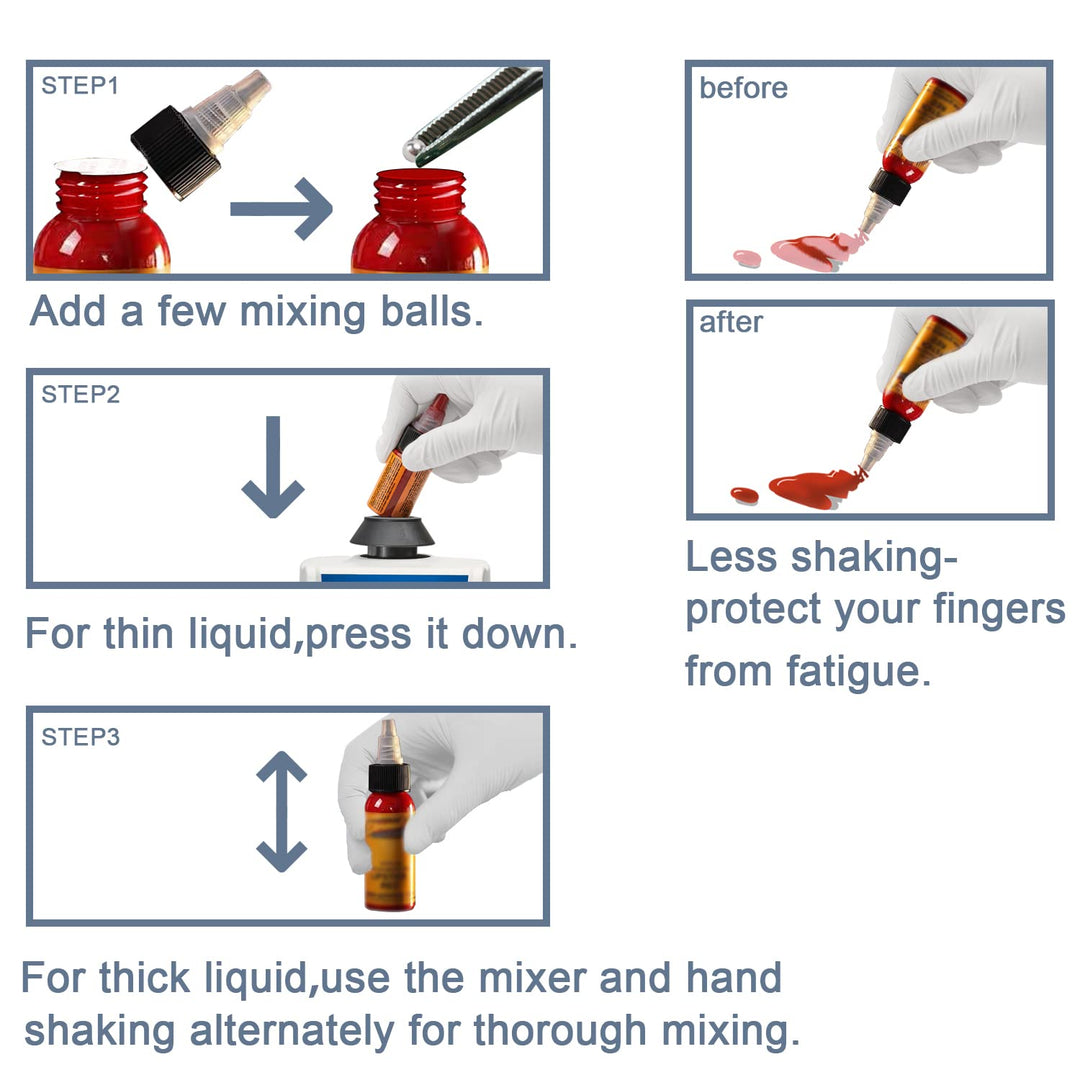 STEP1

Add a few mixing balls.

STEP2

For thin liquid,press it down.

STEP3

For thick liquid,use the mixer and hand shaking alternately for thorough mixing.

before

after

Less shaking-protect your fingers from fatigue.