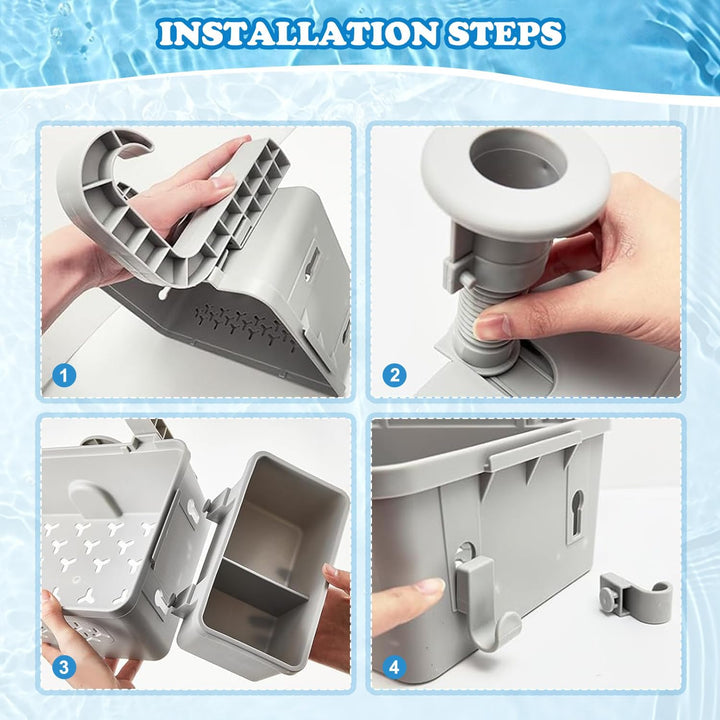 INSTALLATION STEPS

1

2

3

4