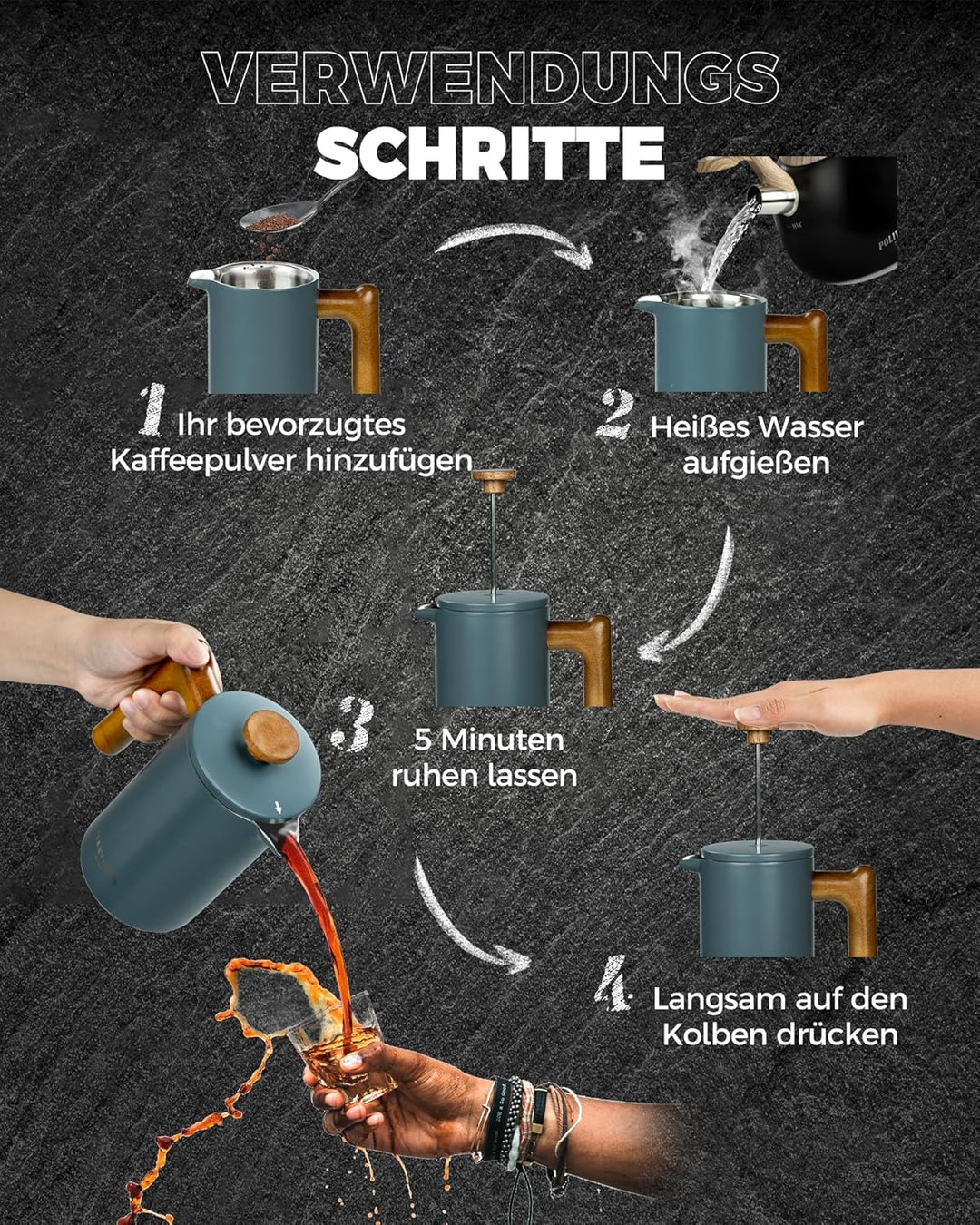 VERWENDUNGS SCHRITTE

1 Ihr bevorzugtes Kaffeepulver hinzufügen

2 Heißes Wasser aufgießen

3 5 Minuten ruhen lassen

4 Langsam auf den Kolben drücken