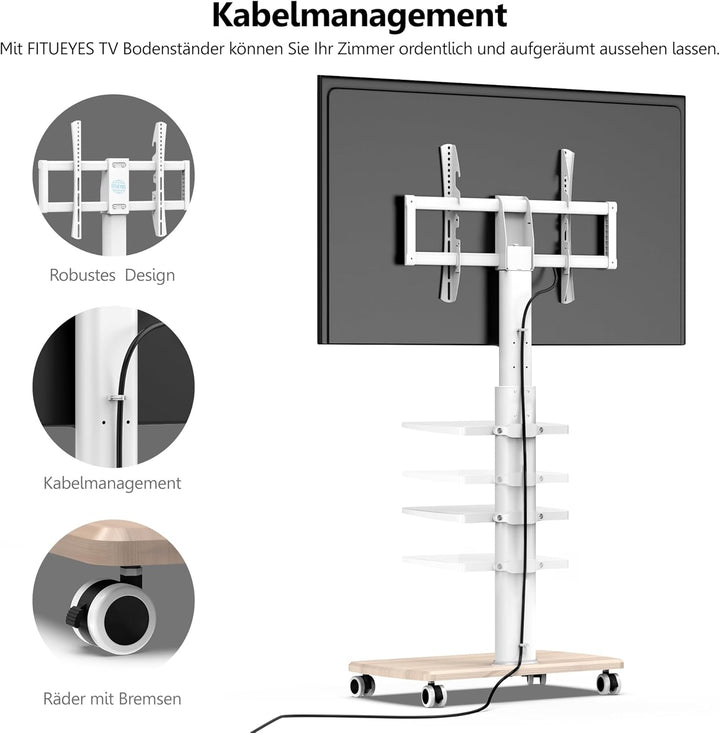 Kabelmanagement

Mit FITUEYES TV Bodenständer können Sie Ihr Zimmer ordentlich und aufgeräumt aussehen lassen.

Robustes Design

Kabelmanagement

Räder mit Bremsen