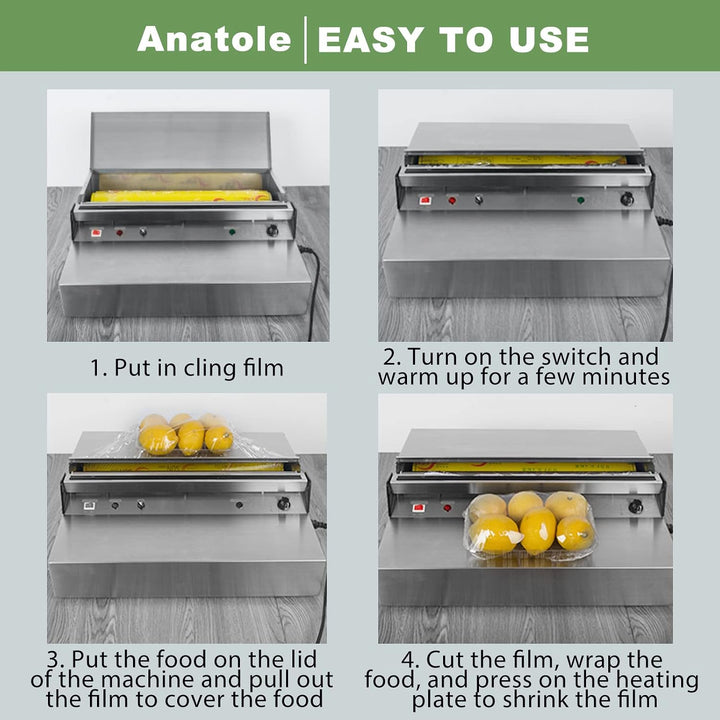 Anatole | EASY TO USE

1. Put in cling film

2. Turn on the switch and warm up for a few minutes

3. Put the food on the lid of the machine and pull out the film to cover the food

4. Cut the film, wrap the food, and press on the heating plate to shrink the film