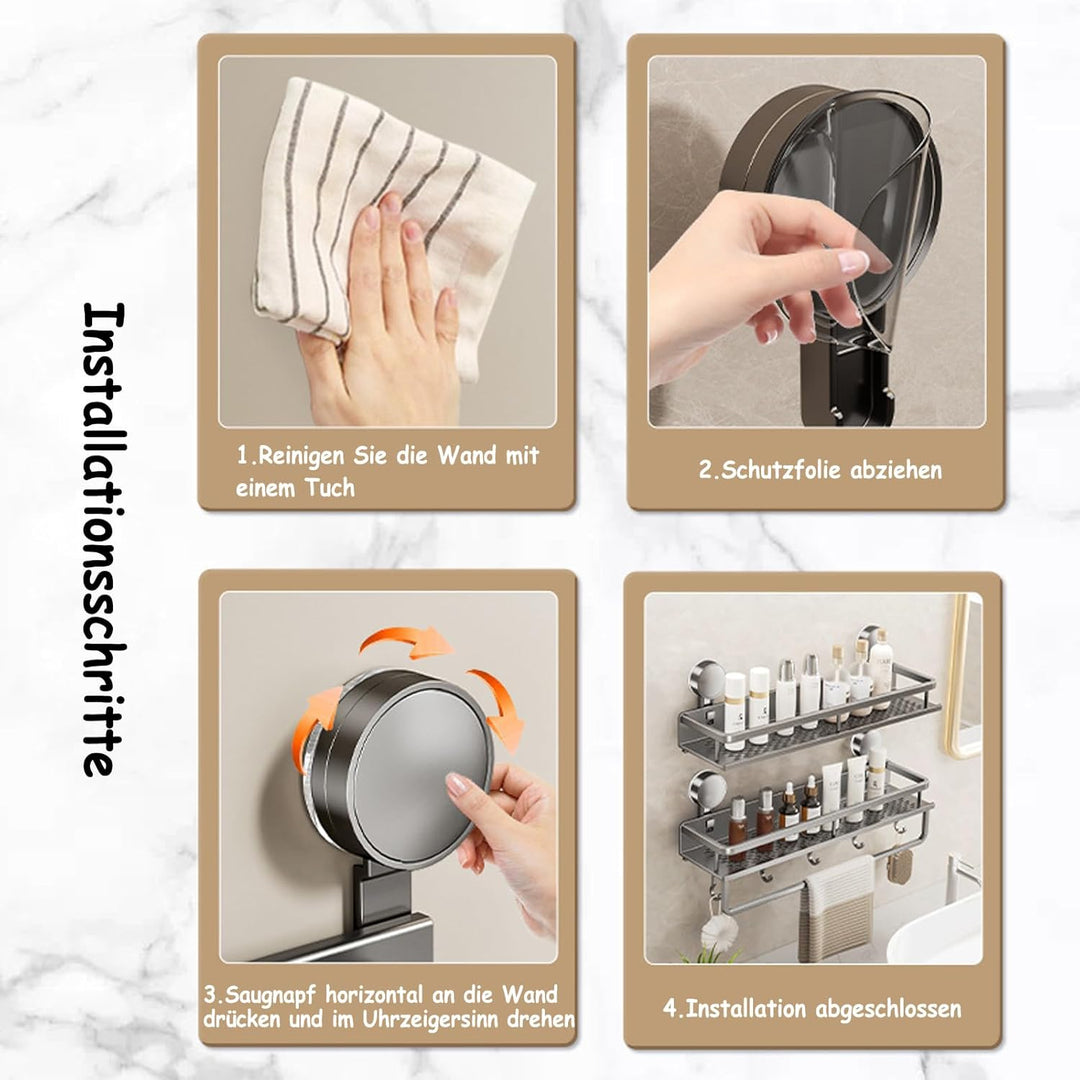 Installationsschritte

1.Reinigen Sie die Wand mit einem Tuch

2.Schutzfolie abziehen

3.Saugnapf horizontal an die Wand drücken und im Uhrzeigersinn drehen

4.Installation abgeschlossen